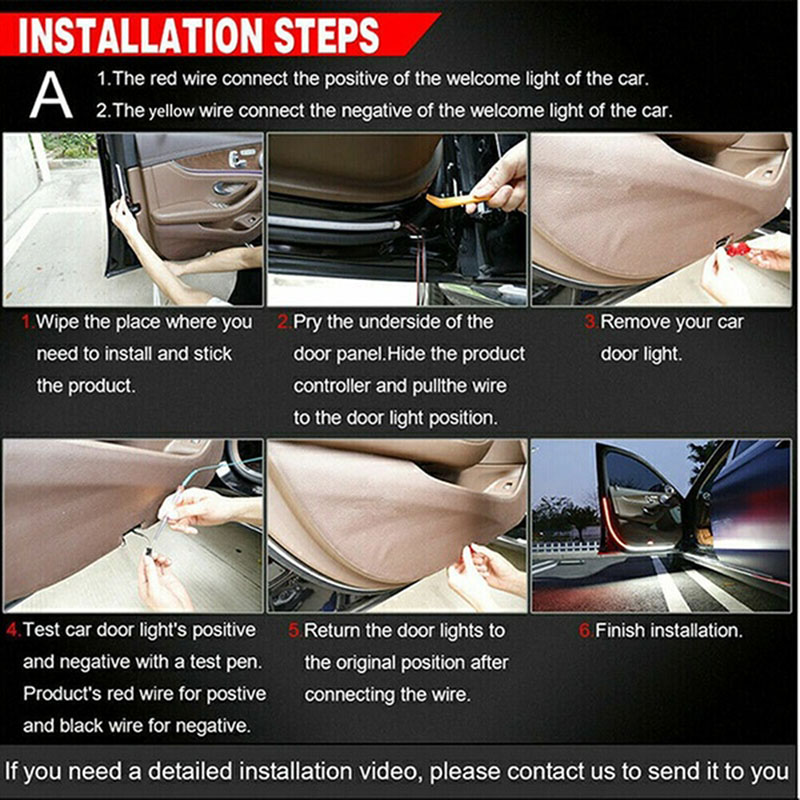 INSTALLATION STEPS

A 1.The red wire connect the positive of the welcome light of the car.
2.The yellow wire connect the negative of the welcome light of the car.

1.Wipe the place where you need to install and stick the product.

2.Pry the underside of the door panel.Hide the product controller and pullthe wire to the door light position.

3.Remove your car door light.

4.Test car door light's positive and negative with a test pen. Product's red wire for postive and black wire for negative.

5.Return the door lights to the original position after connecting the wire.

6.Finish installation.

If you need a detailed installation video, please contact us to send it to you