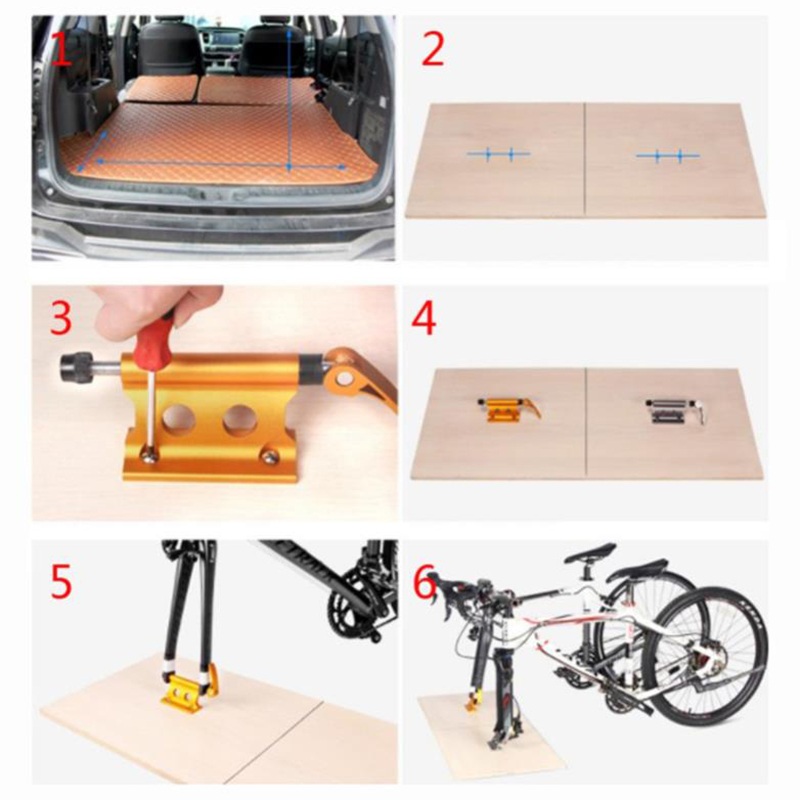 1

2

3

4

5

6