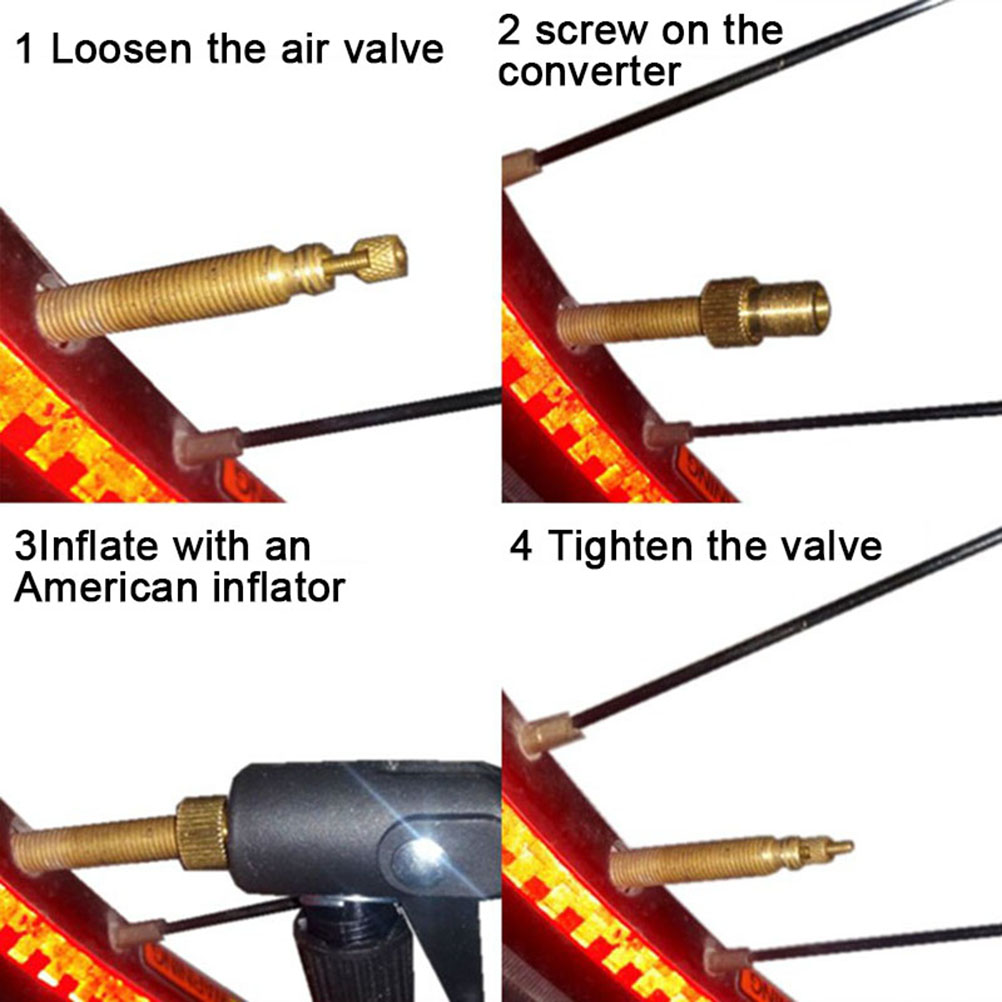 1 Loosen the air valve

2 screw on the converter

3Inflate with an American inflator

4 Tighten the valve