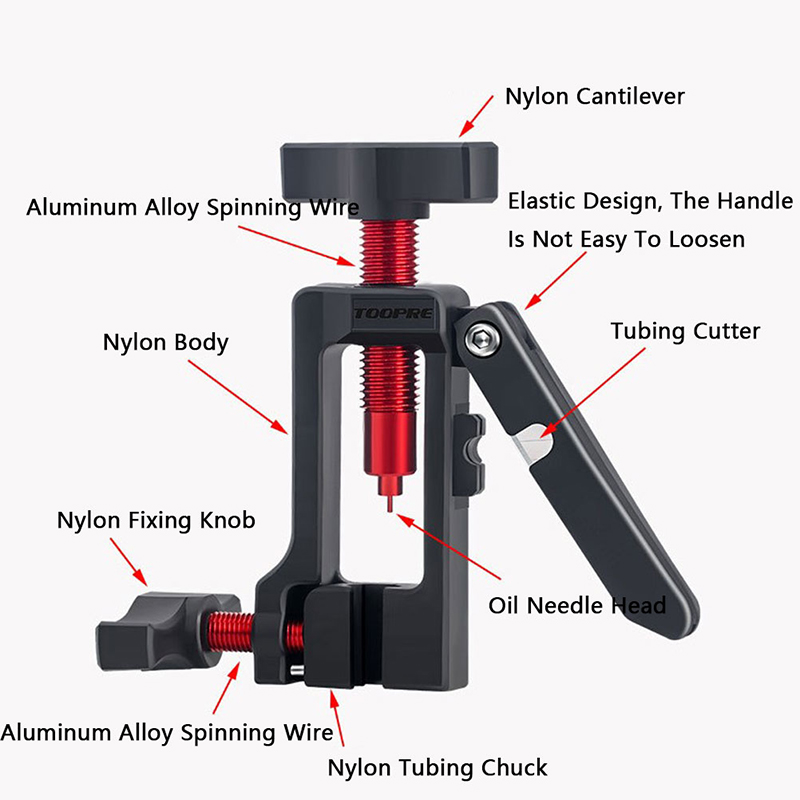 Nylon Cantilever

Aluminum Alloy Spinning Wire

Elastic Design, The Handle Is Not Easy To Loosen

TOOPRE

Nylon Body

Tubing Cutter

Nylon Fixing Knob

Oil Needle Head

Aluminum Alloy Spinning Wire

Nylon Tubing Chuck