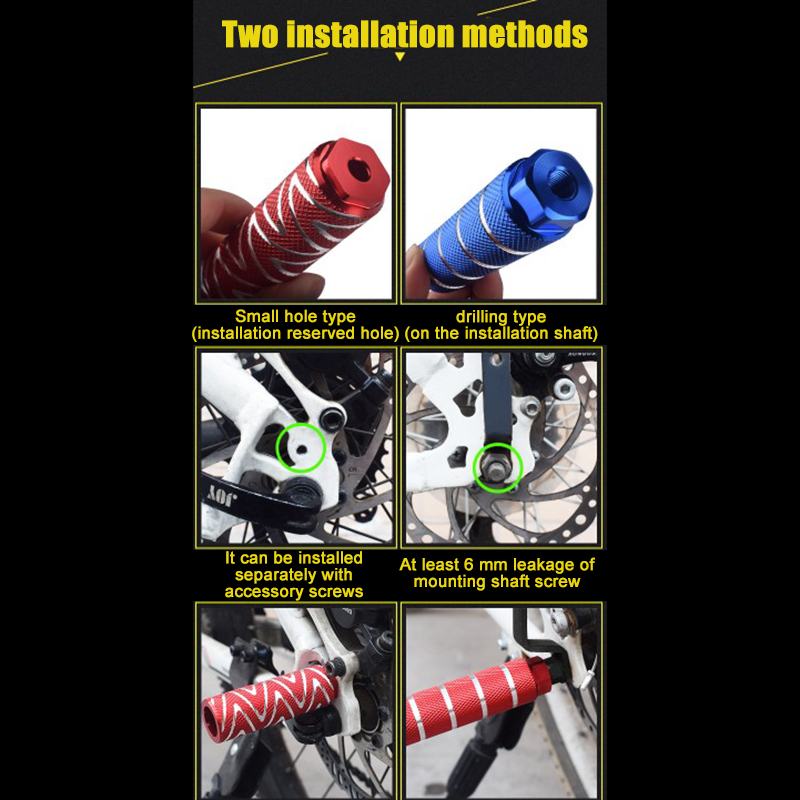 Two installation methods

Small hole type
(installation reserved hole)

drilling type
(on the installation shaft)

JOY

It can be installed separately with accessory screws

At least 6 mm leakage of mounting shaft screw