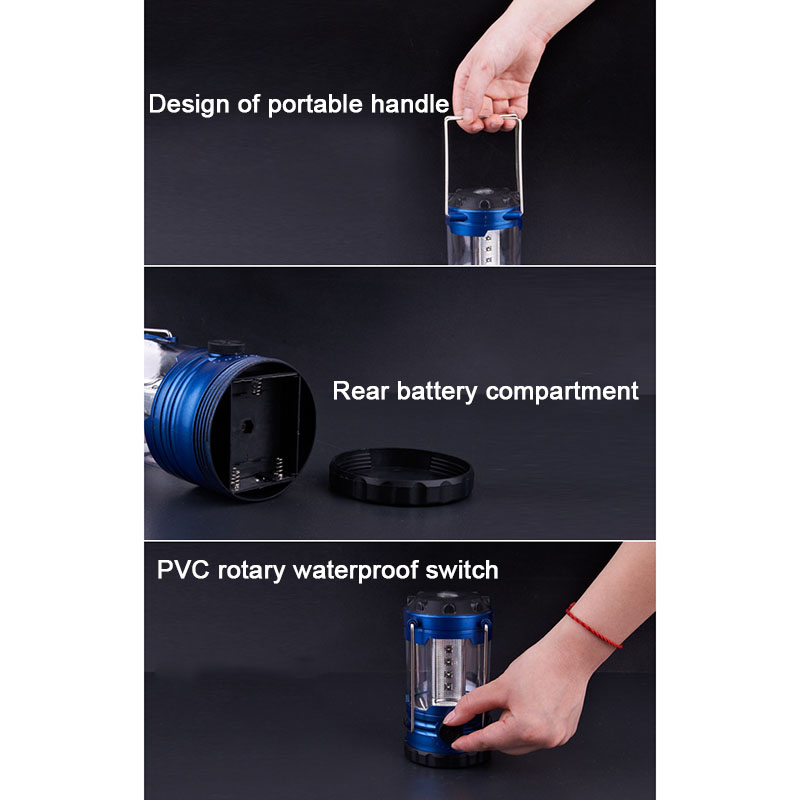 Design of portable handle

Rear battery compartment

PVC rotary waterproof switch