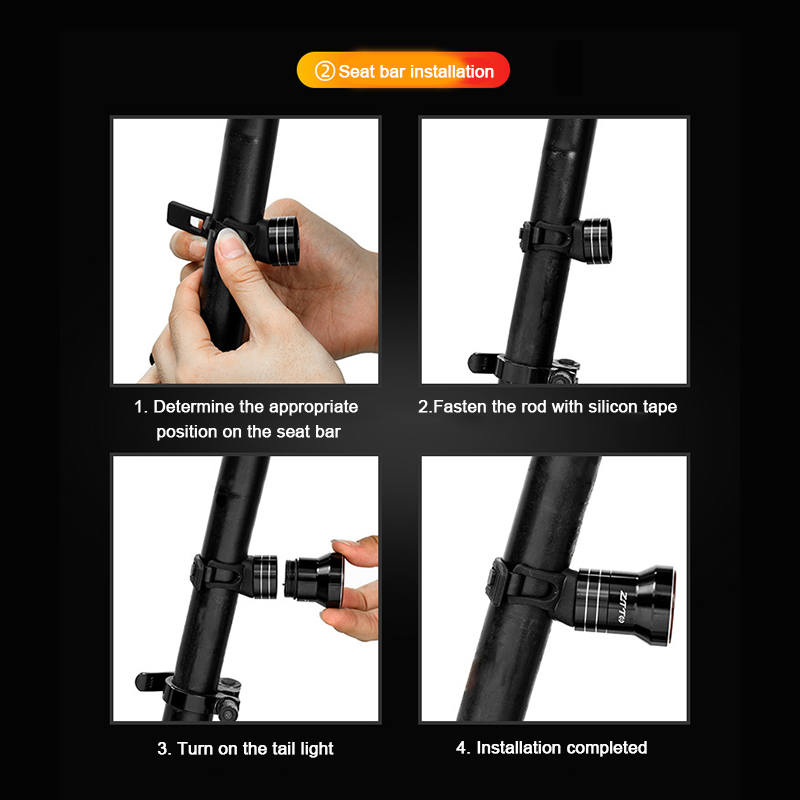 ② Seat bar installation

1. Determine the appropriate position on the seat bar

2.Fasten the rod with silicon tape

3. Turn on the tail light

ZTTO

4. Installation completed