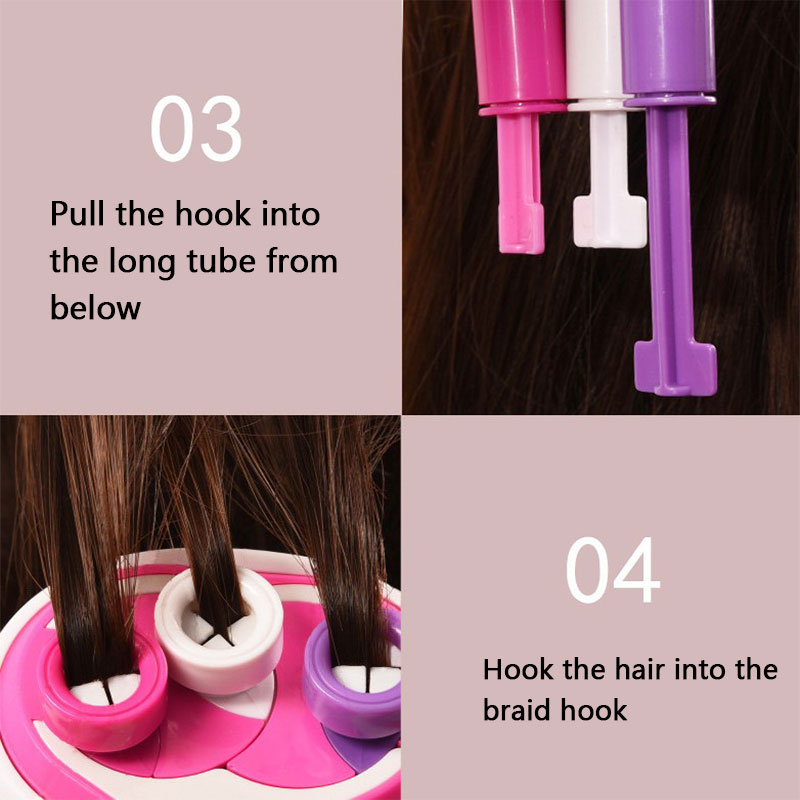 03

Pull the hook into the long tube from below

04

Hook the hair into the braid hook