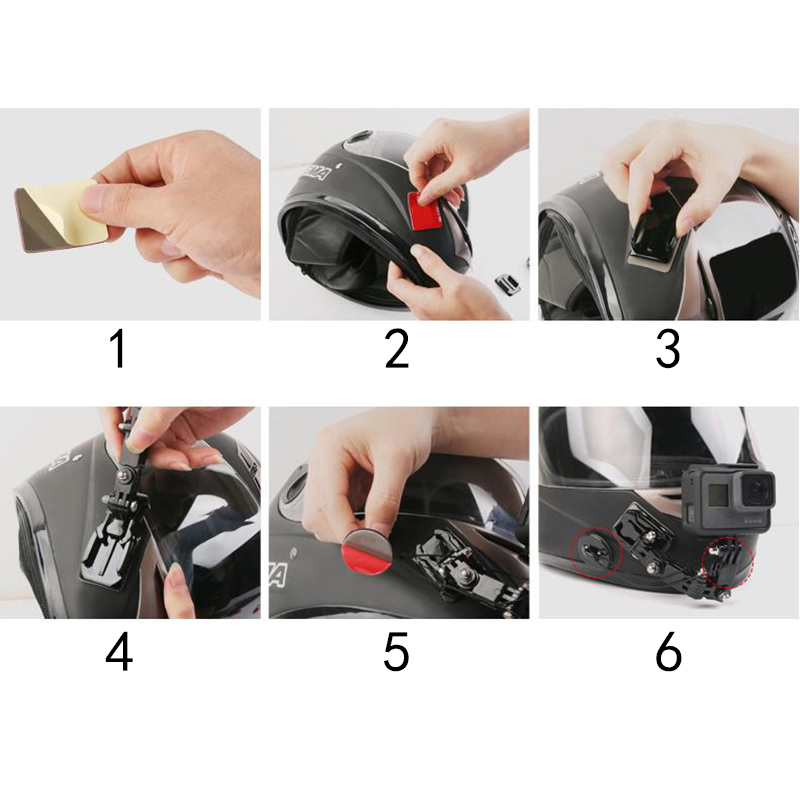 1

2

3

4

5

6