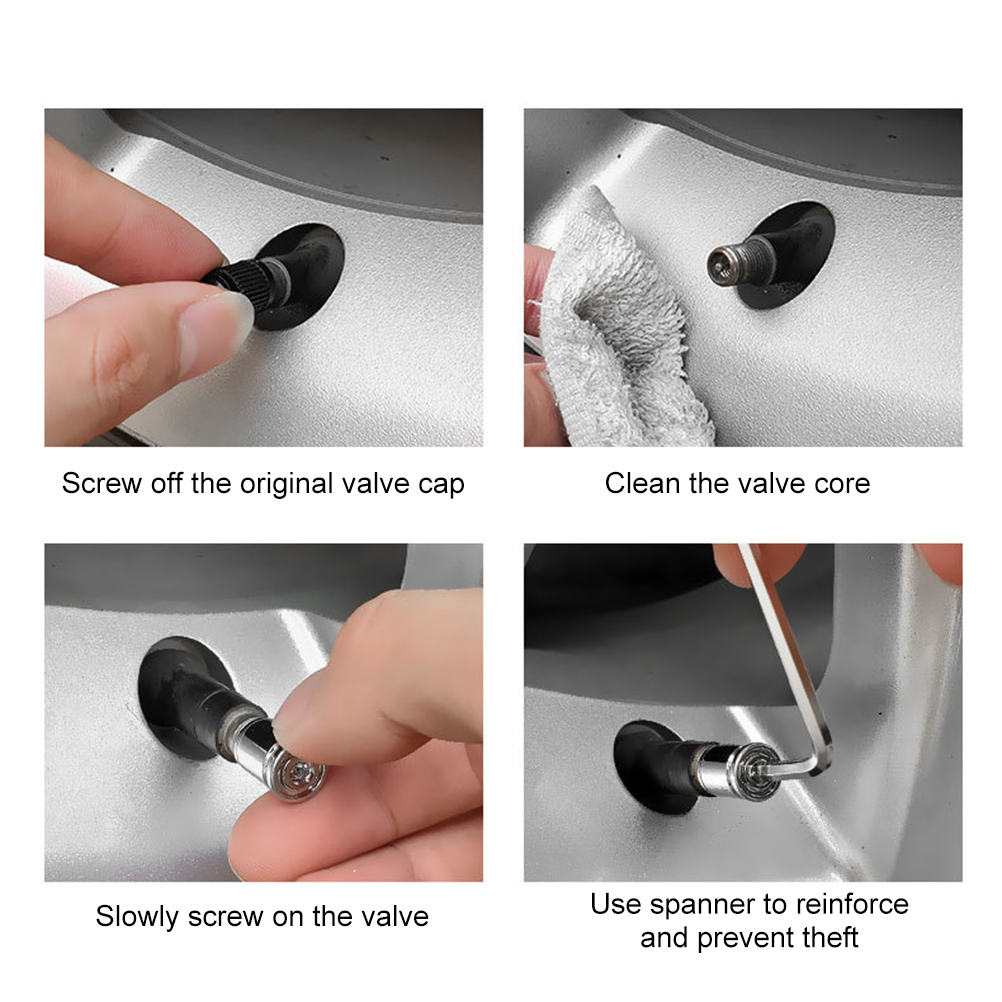 Screw off the original valve cap

Clean the valve core

Slowly screw on the valve

Use spanner to reinforce and prevent theft