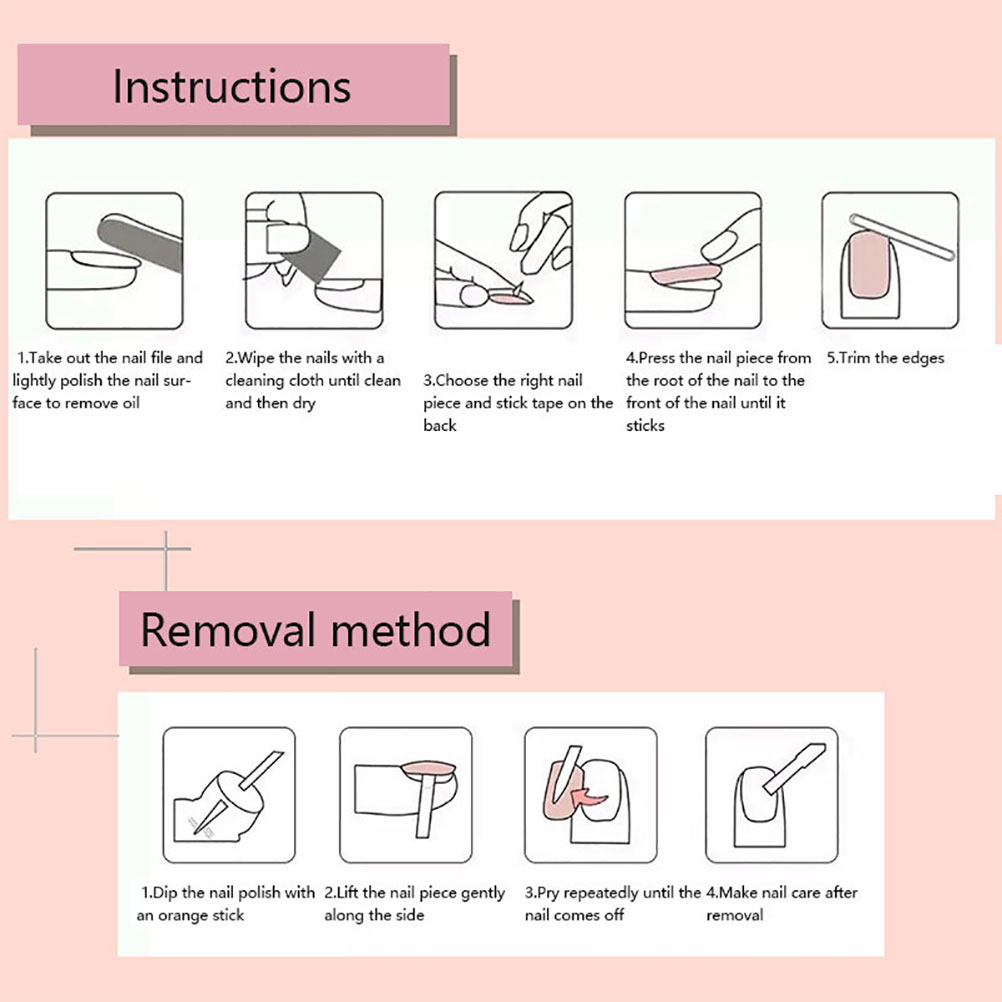 Instructions

1.Take out the nail file and lightly polish the nail surface to remove oil

2.Wipe the nails with a cleaning cloth until clean and then dry

3.Choose the right nail piece and stick tape on the back

4.Press the nail piece from the root of the nail to the front of the nail until it sticks

5.Trim the edges

Removal method

1.Dip the nail polish with an orange stick

2.Lift the nail piece gently along the side

3.Pry repeatedly until the nail comes off

4.Make nail care after removal