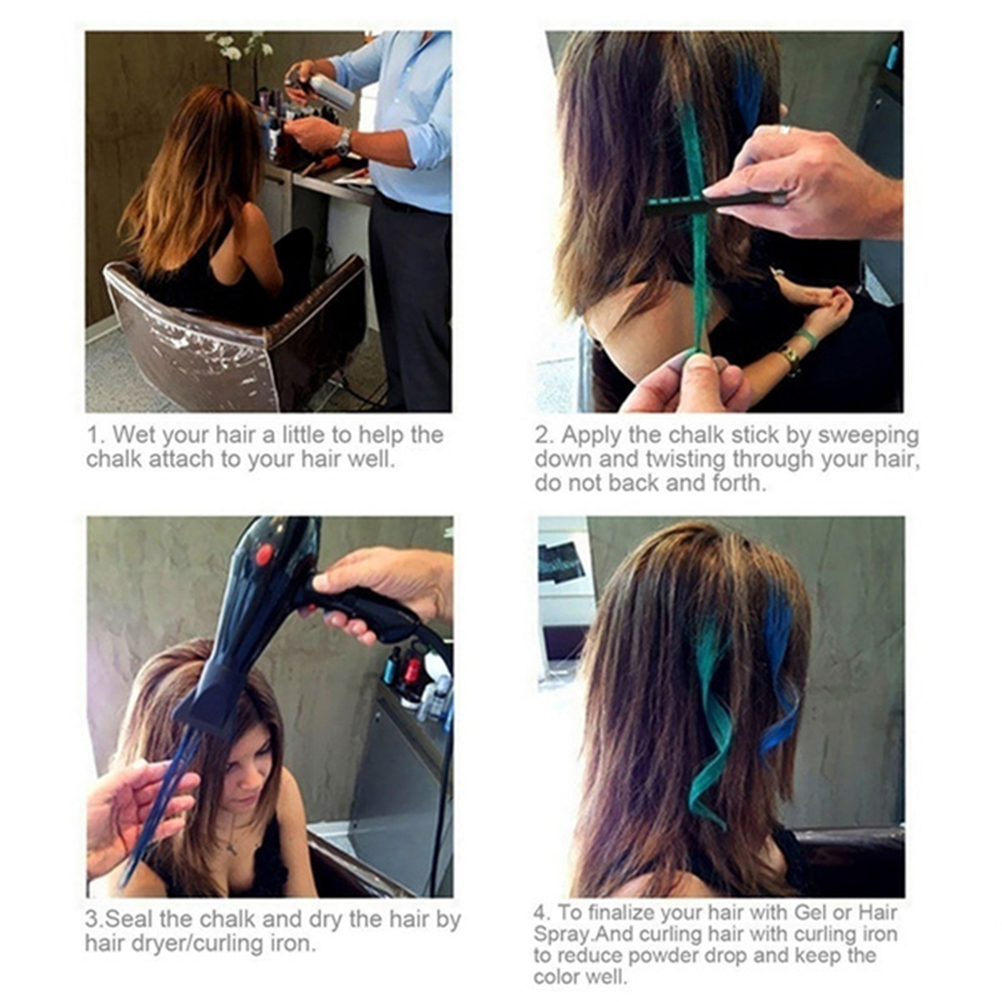 1. Wet your hair a little to help the chalk attach to your hair well.

2. Apply the chalk stick by sweeping down and twisting through your hair, do not back and forth.

3.Seal the chalk and dry the hair by hair dryer/curling iron.

4. To finalize your hair with Gel or Hair Spray.And curling hair with curling iron to reduce powder drop and keep the color well.