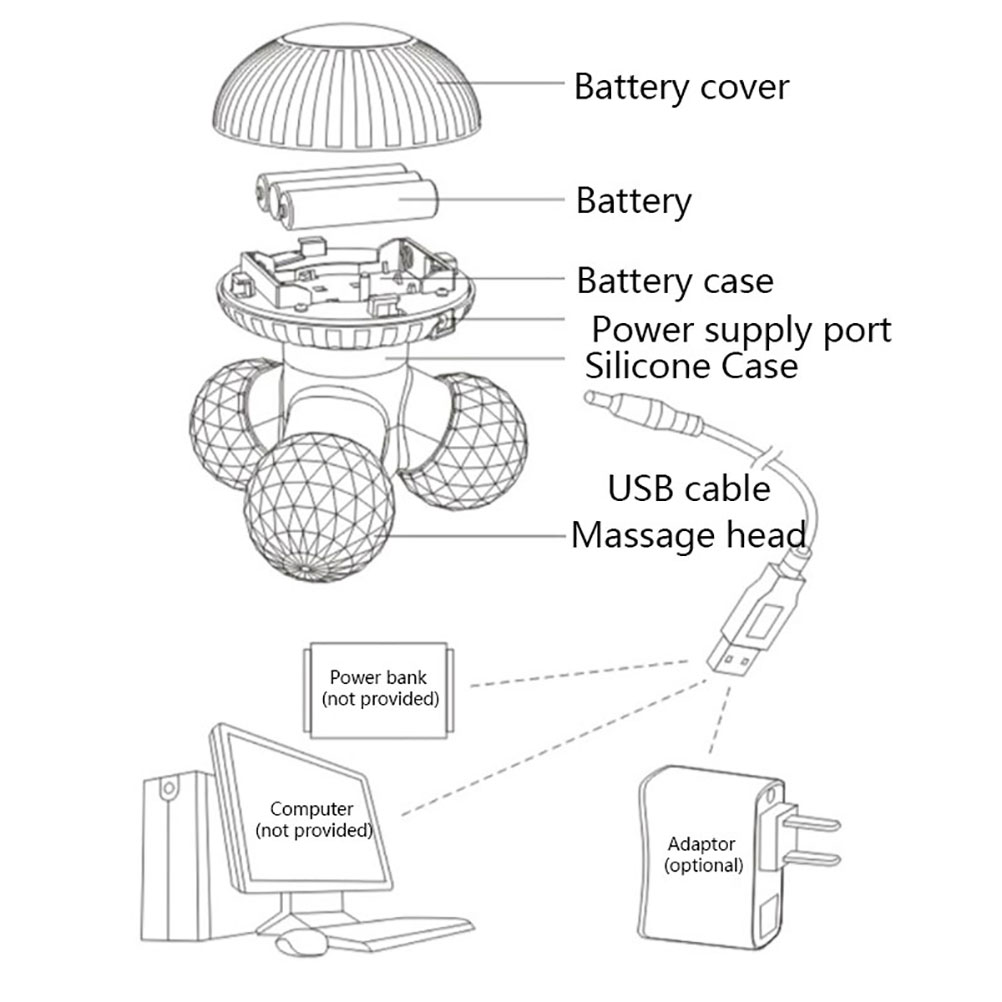 Battery cover

Battery

Battery case

Power supply port

Silicone Case

USB cable

Massage head

Power bank
(not provided)

Computer
(not provided)

Adaptor
(optional)