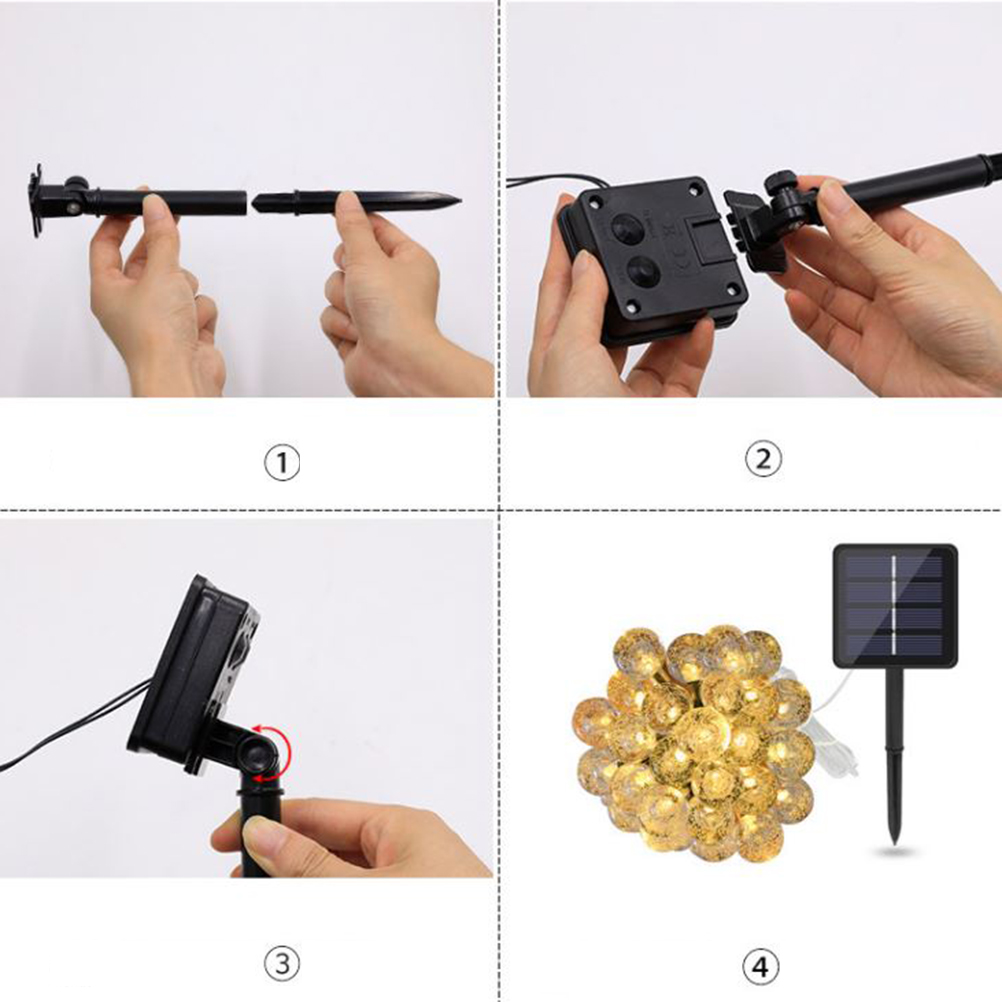 ①

②

③

④