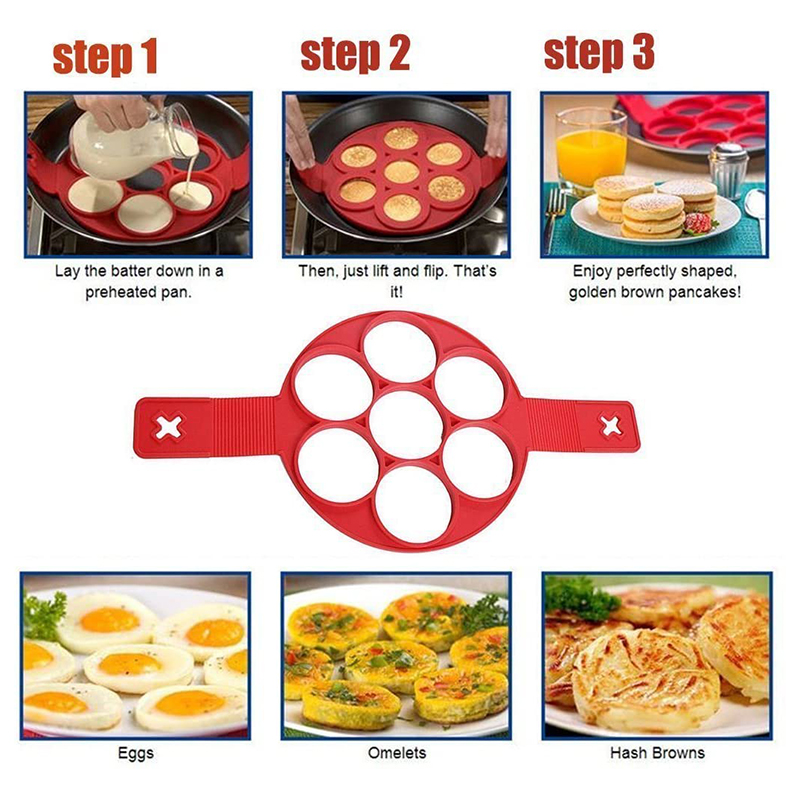 step 1

Lay the batter down in a preheated pan.

step 2

Then, just lift and flip. That's it!

step 3

Enjoy perfectly shaped, golden brown pancakes!

Eggs

Omelets

Hash Browns