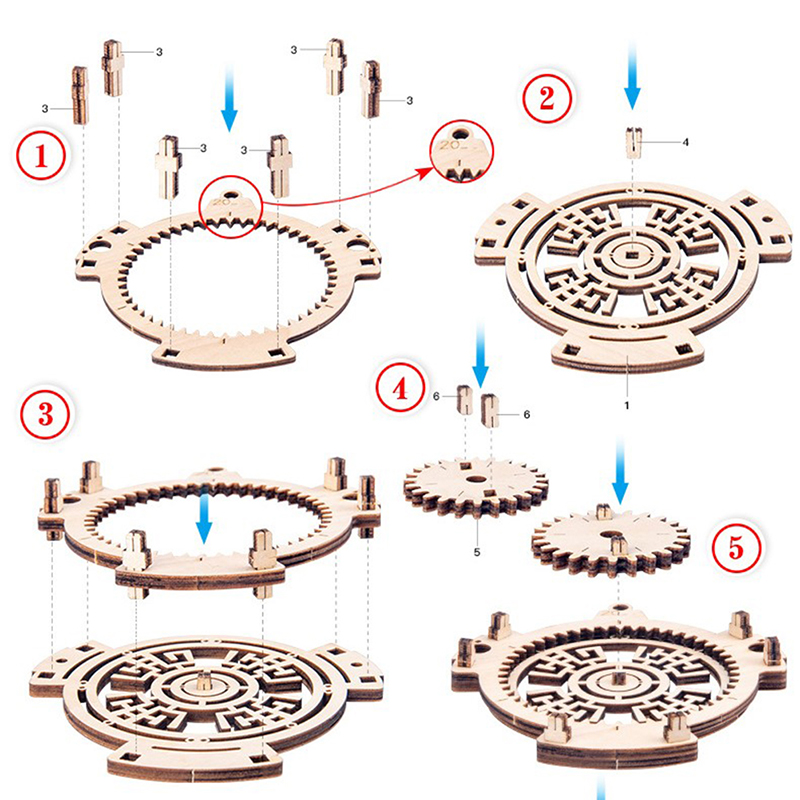 3
3
3
3
3
3
1
20
20
2
4
1
3
4
6
6
5
5