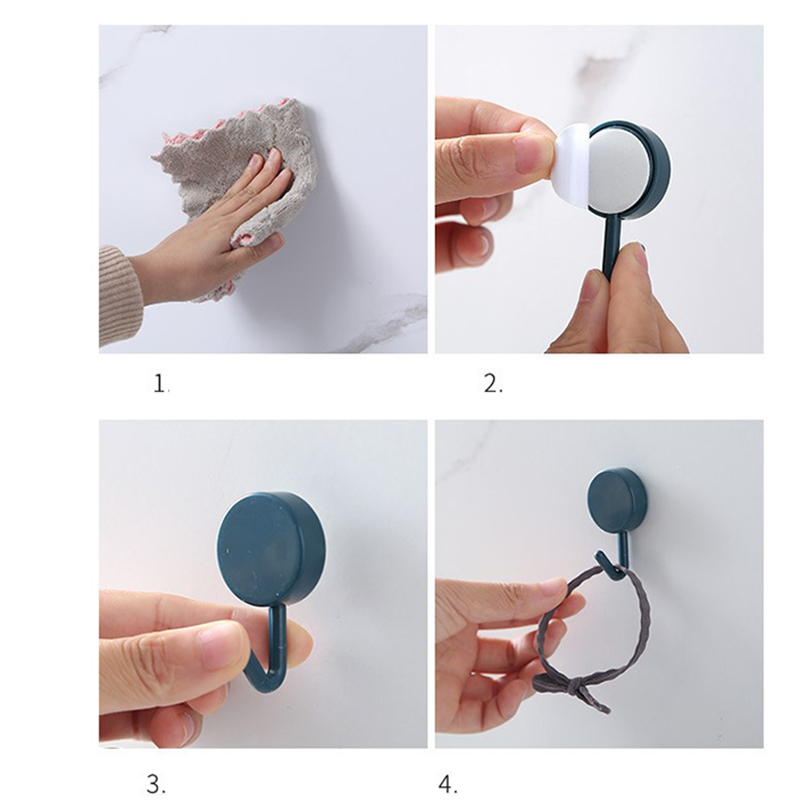 1.

2.

3.

4.