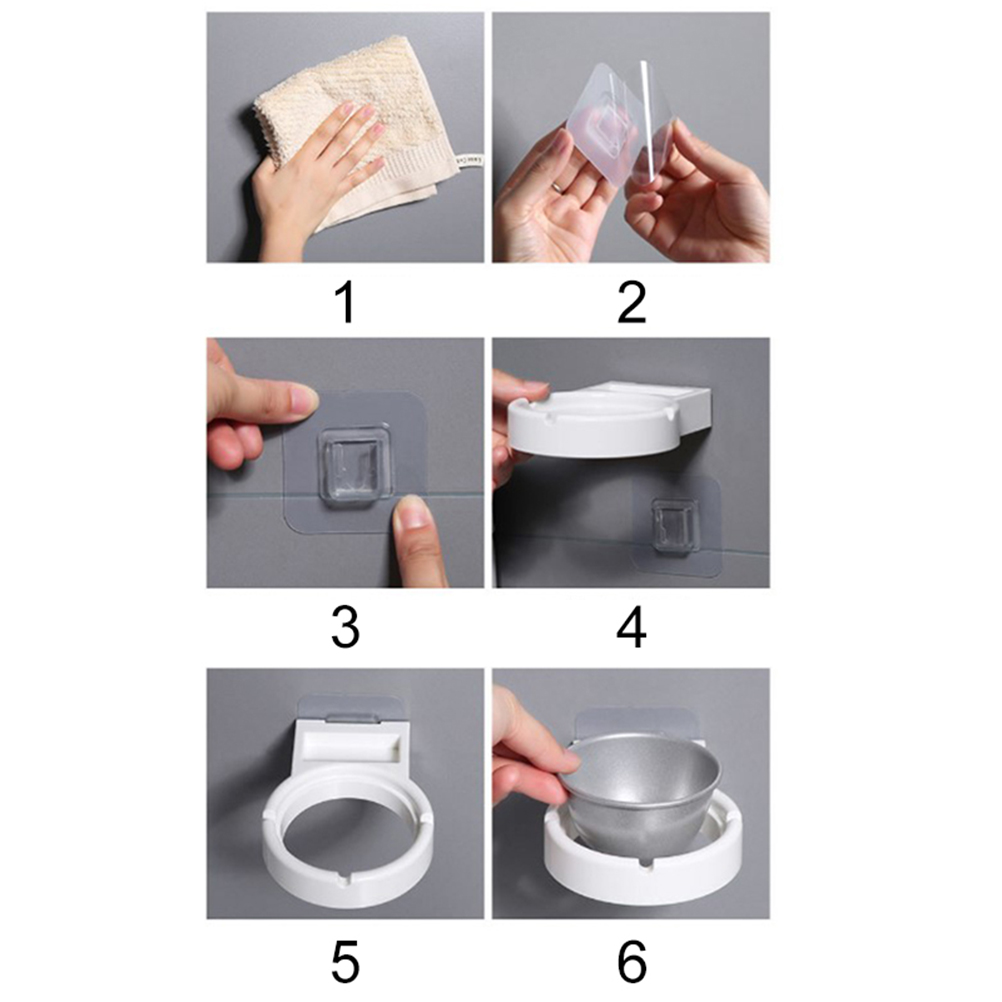 1

2

3

4

5

6