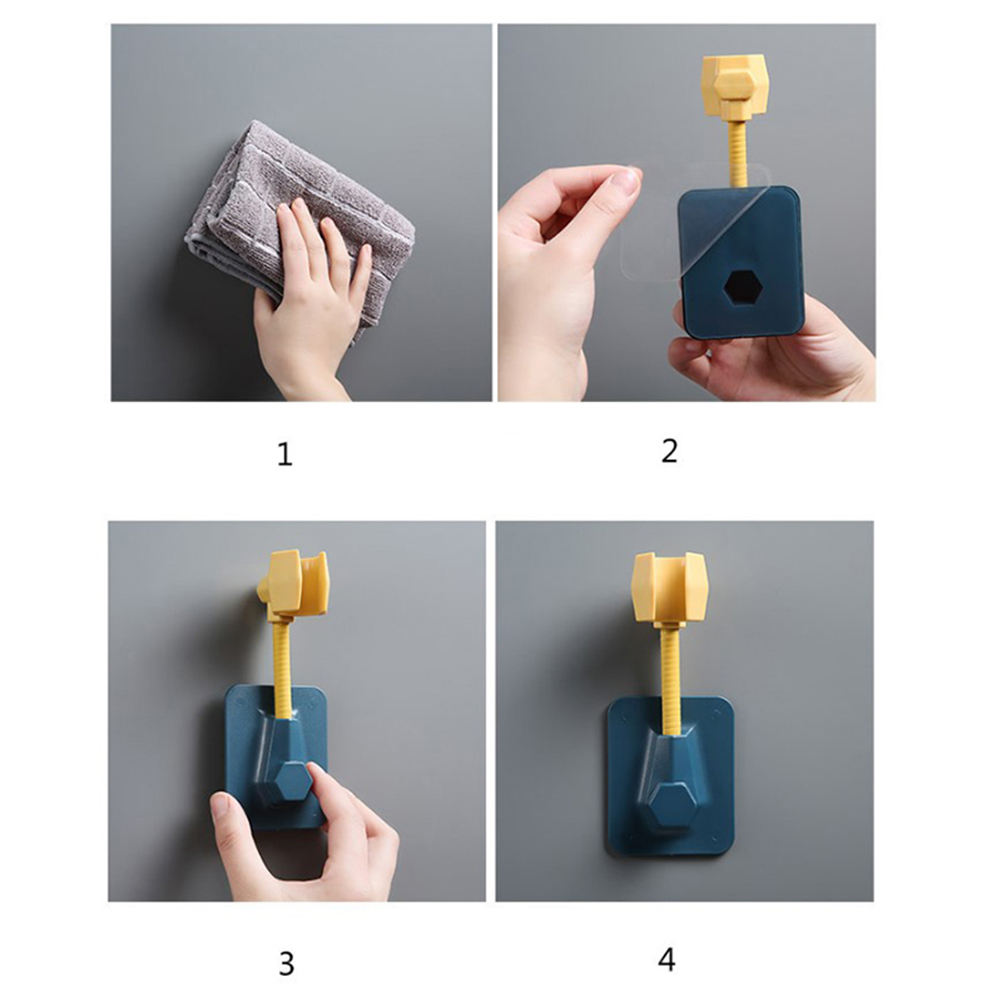 1

2

3

4