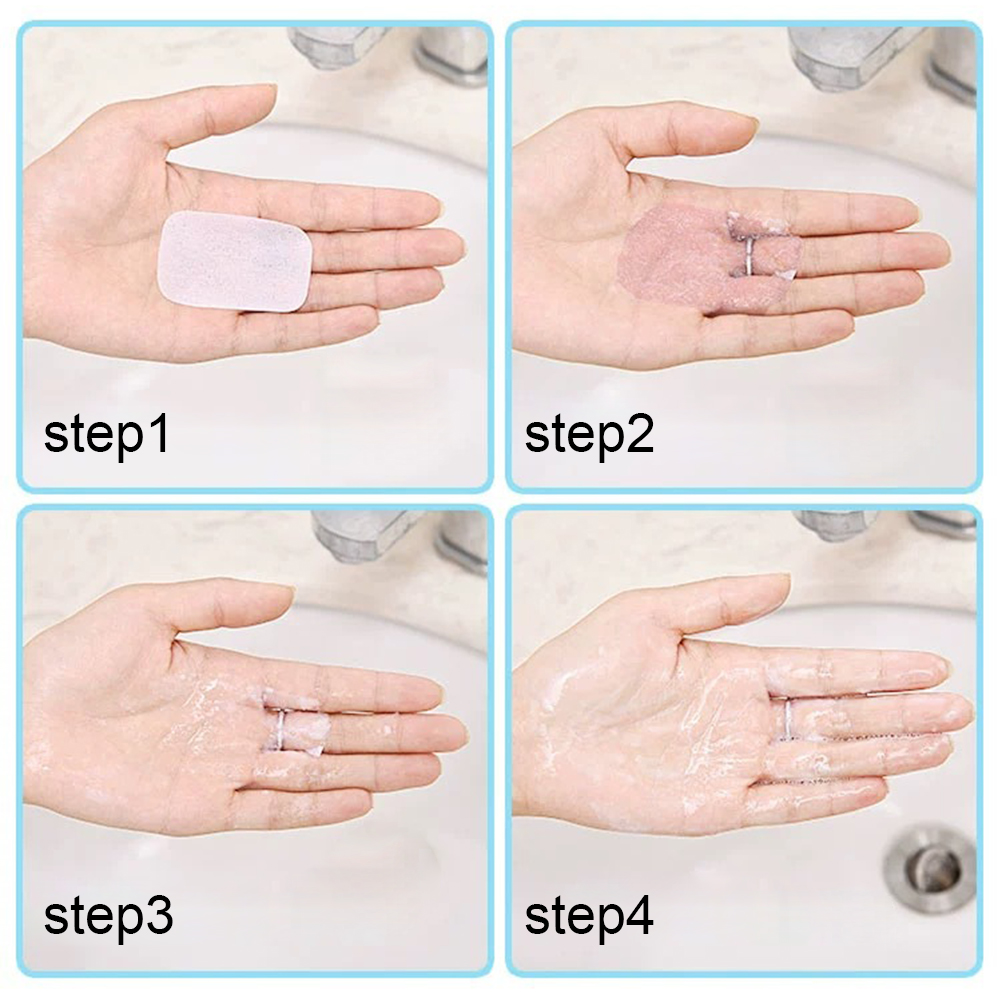 step1

step2

step3

step4