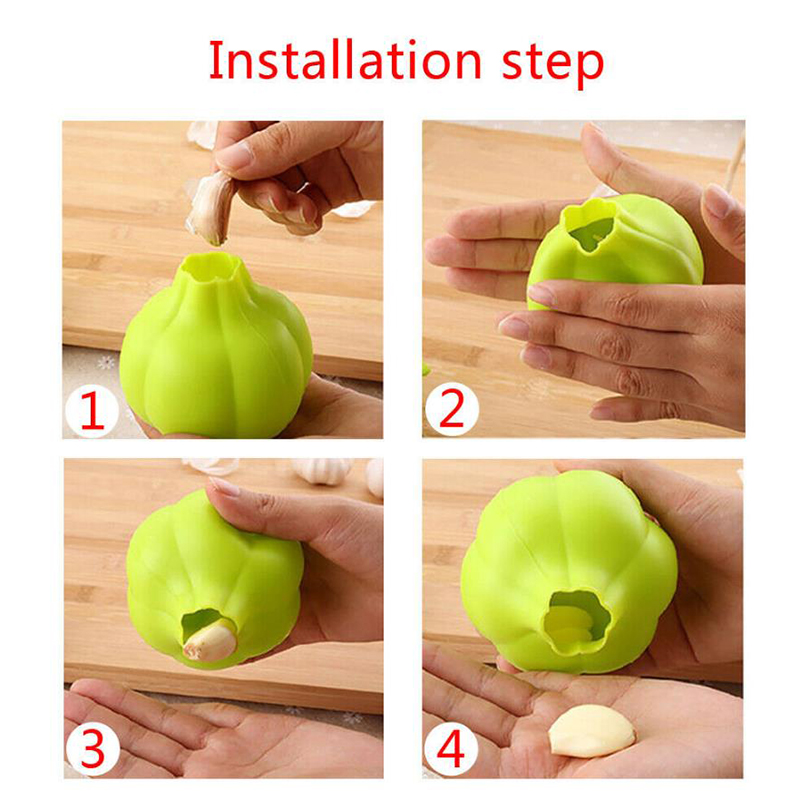 Installation step

1

2

3

4