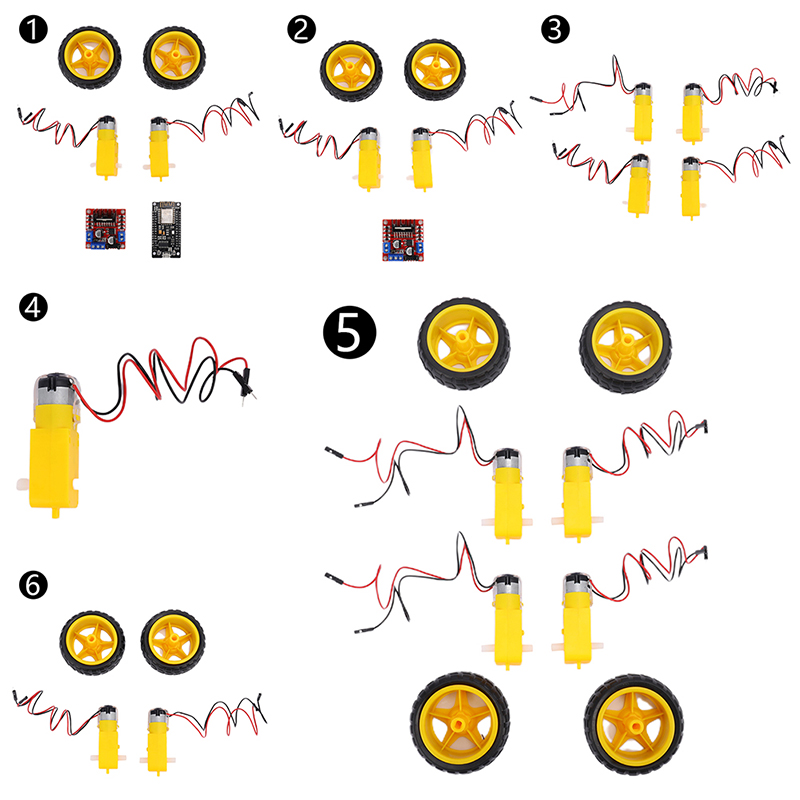 1

2

3

4

5

6