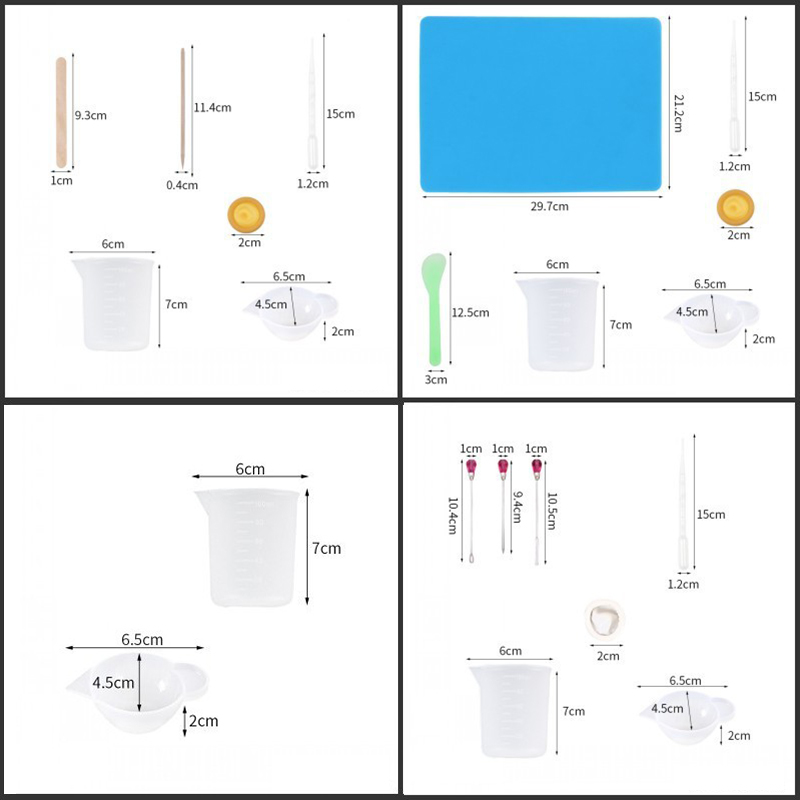 9.3cm
1cm
11.4cm
0.4cm
15cm
1.2cm
2cm
6cm
7cm
6.5cm
4.5cm
2cm

21.2cm
29.7cm
15cm
1.2cm
2cm
12.5cm
3cm
6cm
7cm
6.5cm
4.5cm
2cm

6cm
7cm
6.5cm
4.5cm
2cm

1cm
1cm
1cm
10.4cm
9.4cm
10.5cm
15cm
1.2cm
2cm
6cm
7cm
6.5cm
4.5cm
2cm