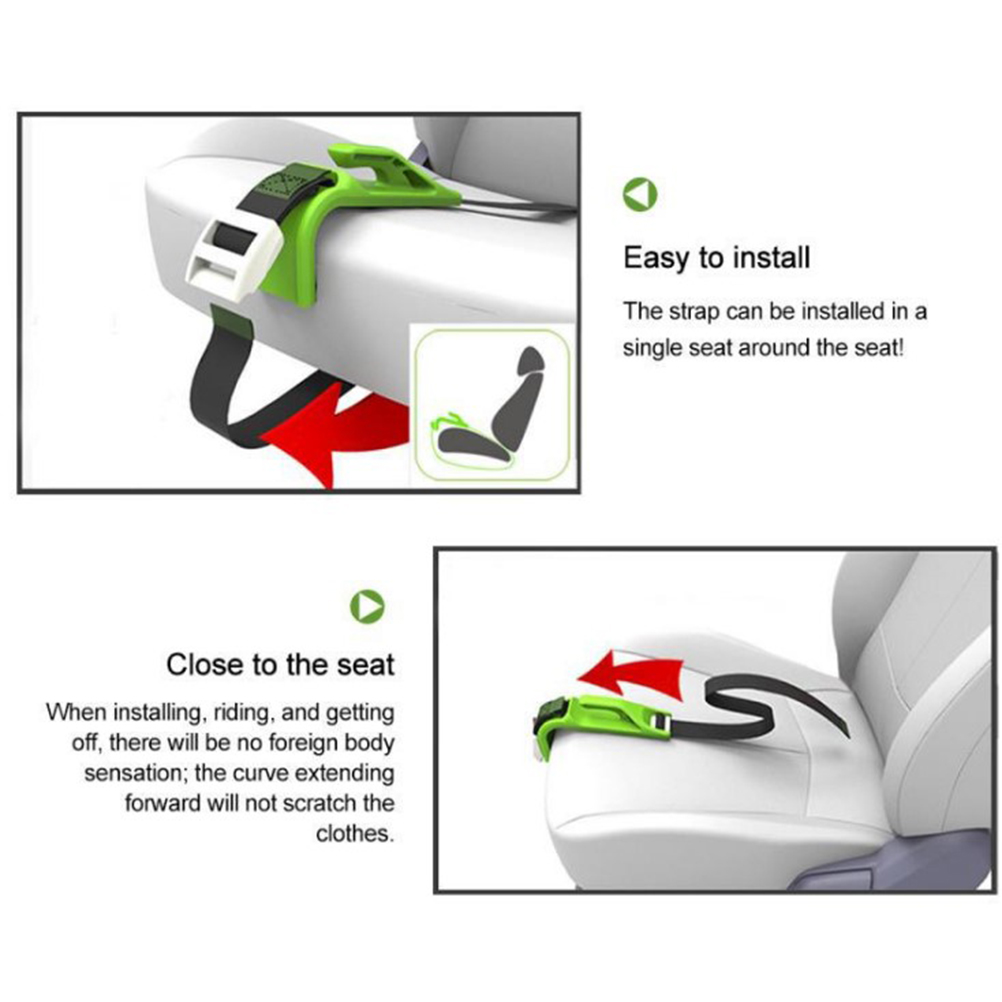 Easy to install

The strap can be installed in a single seat around the seat!

Close to the seat

When installing, riding, and getting off, there will be no foreign body sensation; the curve extending forward will not scratch the clothes.