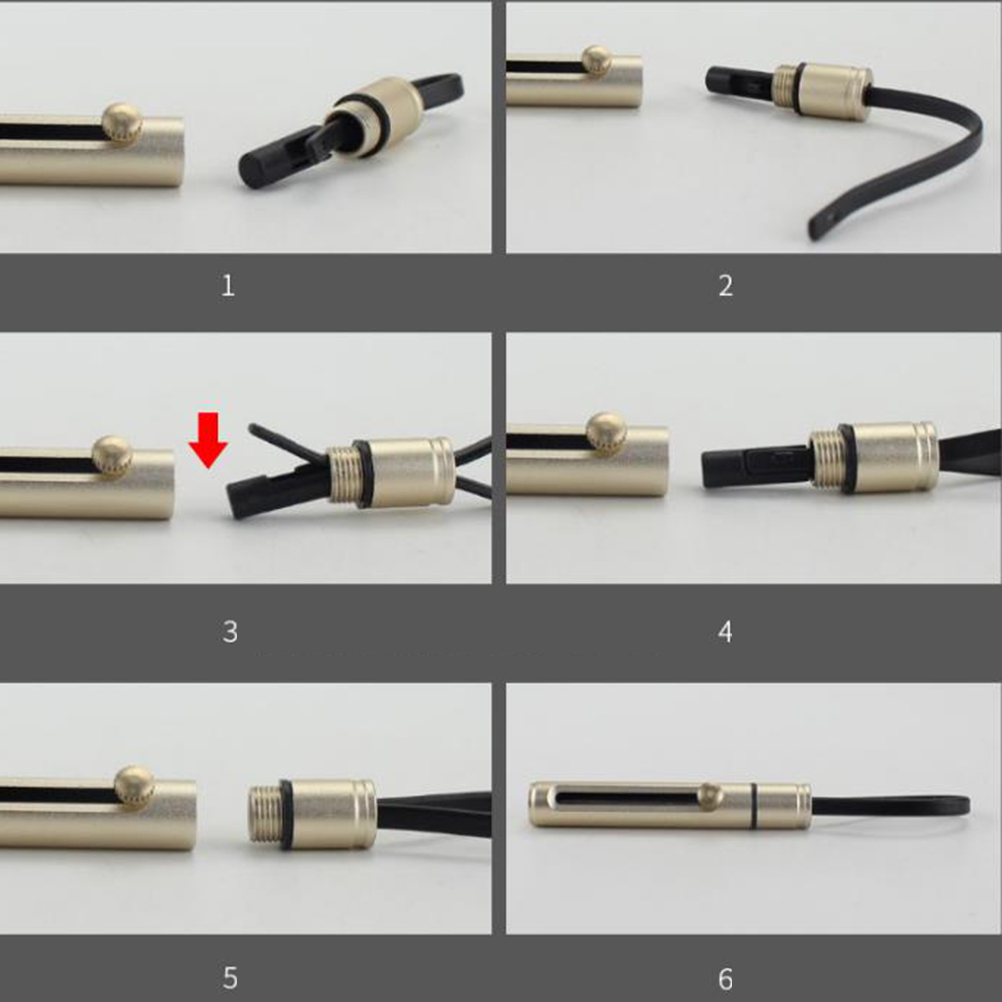 1

2

3

4

5

6