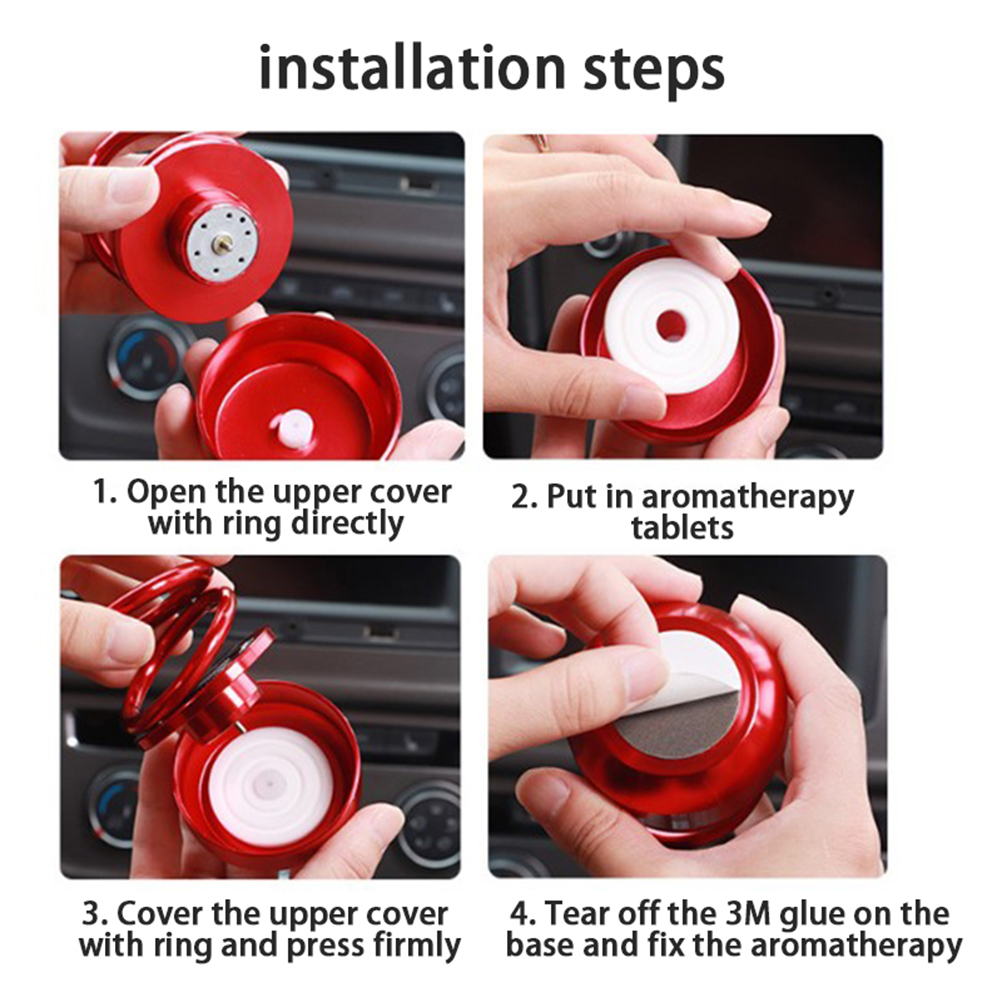 installation steps

1. Open the upper cover with ring directly

2. Put in aromatherapy tablets

3. Cover the upper cover with ring and press firmly

4. Tear off the 3M glue on the base and fix the aromatherapy