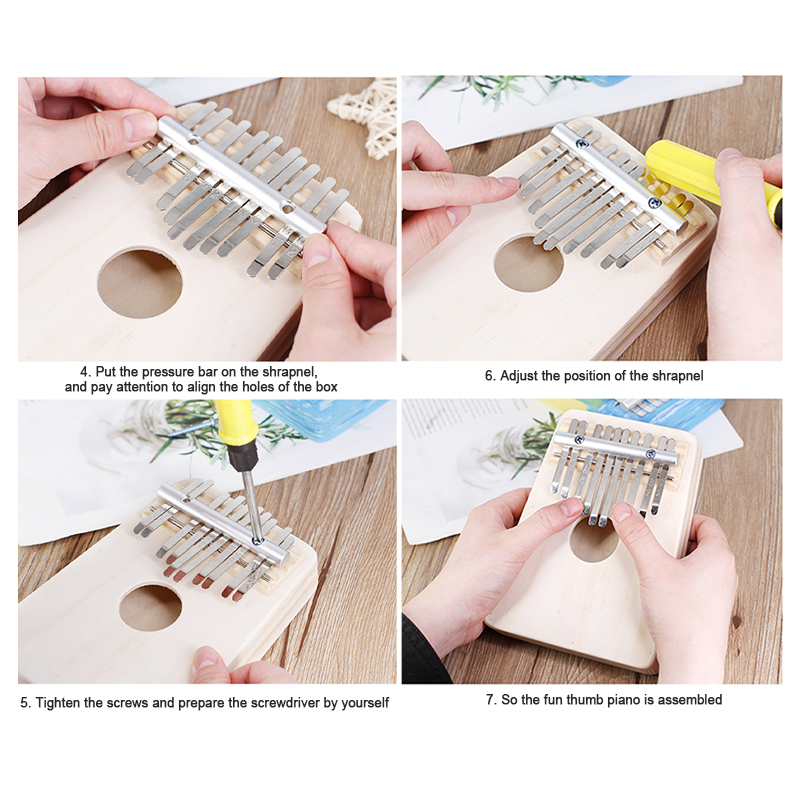 4. Put the pressure bar on the shrapnel, and pay attention to align the holes of the box

6. Adjust the position of the shrapnel

5. Tighten the screws and prepare the screwdriver by yourself

7. So the fun thumb piano is assembled