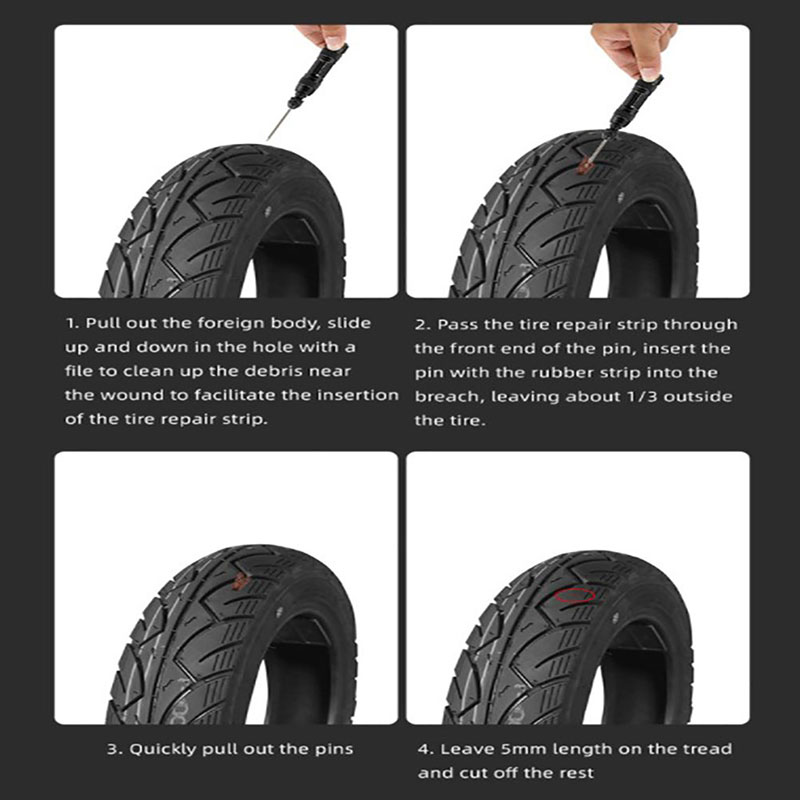 1. Pull out the foreign body, slide up and down in the hole with a file to clean up the debris near the wound to facilitate the insertion of the tire repair strip.

2. Pass the tire repair strip through the front end of the pin, insert the pin with the rubber strip into the breach, leaving about 1/3 outside the tire.

3. Quickly pull out the pins

4. Leave 5mm length on the tread and cut off the rest