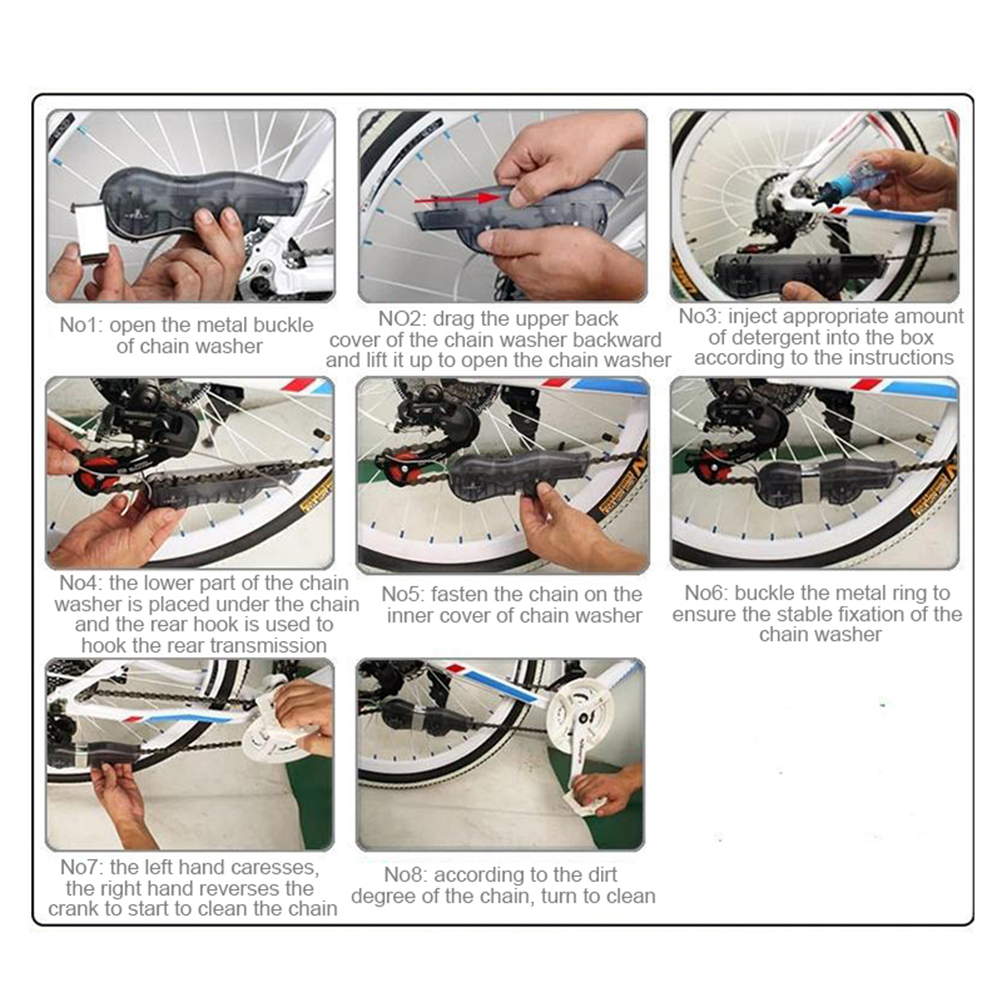 No1: open the metal buckle of chain washer

NO2: drag the upper back cover of the chain washer backward and lift it up to open the chain washer

No3: inject appropriate amount of detergent into the box according to the instructions

No4: the lower part of the chain washer is placed under the chain and the rear hook is used to hook the rear transmission

No5: fasten the chain on the inner cover of chain washer

No6: buckle the metal ring to ensure the stable fixation of the chain washer

No7: the left hand caresses, the right hand reverses the crank to start to clean the chain

No8: according to the dirt degree of the chain, turn to clean