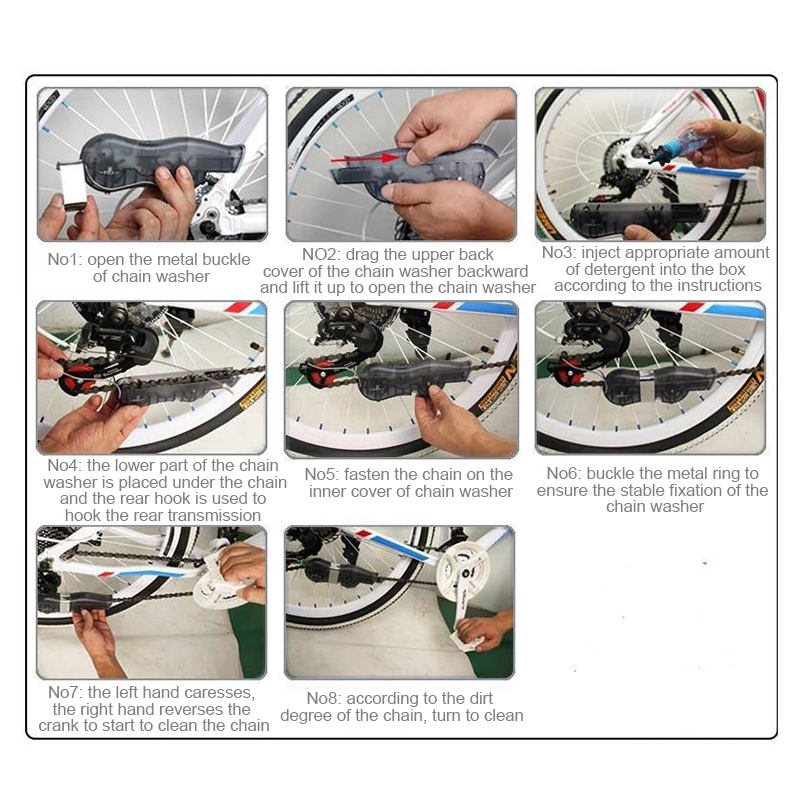 No1: open the metal buckle of chain washer

NO2: drag the upper back cover of the chain washer backward and lift it up to open the chain washer

No3: inject appropriate amount of detergent into the box according to the instructions

No4: the lower part of the chain washer is placed under the chain and the rear hook is used to hook the rear transmission

No5: fasten the chain on the inner cover of chain washer

No6: buckle the metal ring to ensure the stable fixation of the chain washer

No7: the left hand caresses, the right hand reverses the crank to start to clean the chain

No8: according to the dirt degree of the chain, turn to clean