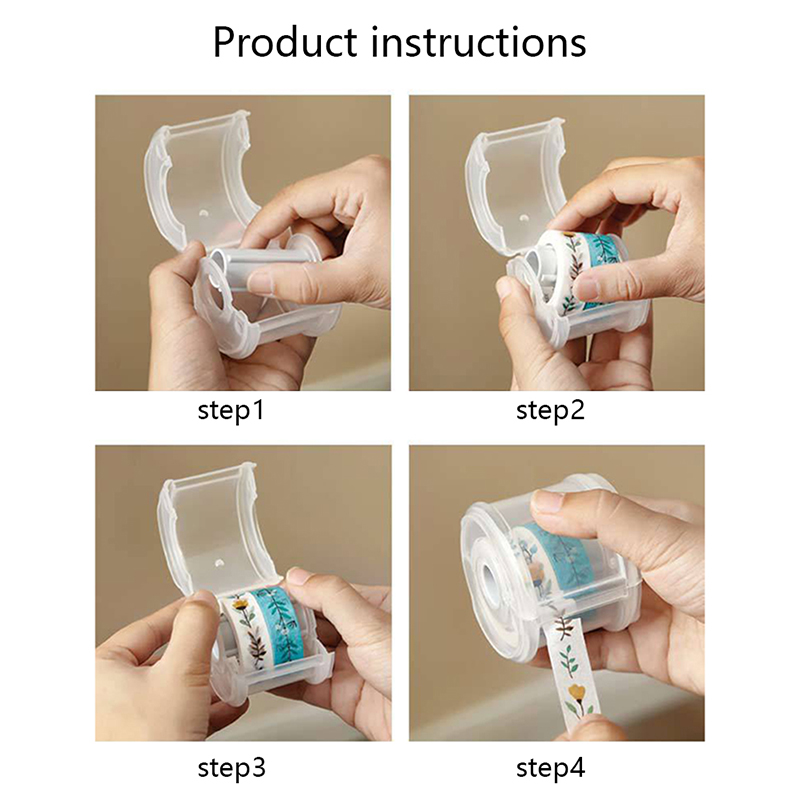 Product instructions

step1

step2

step3

step4