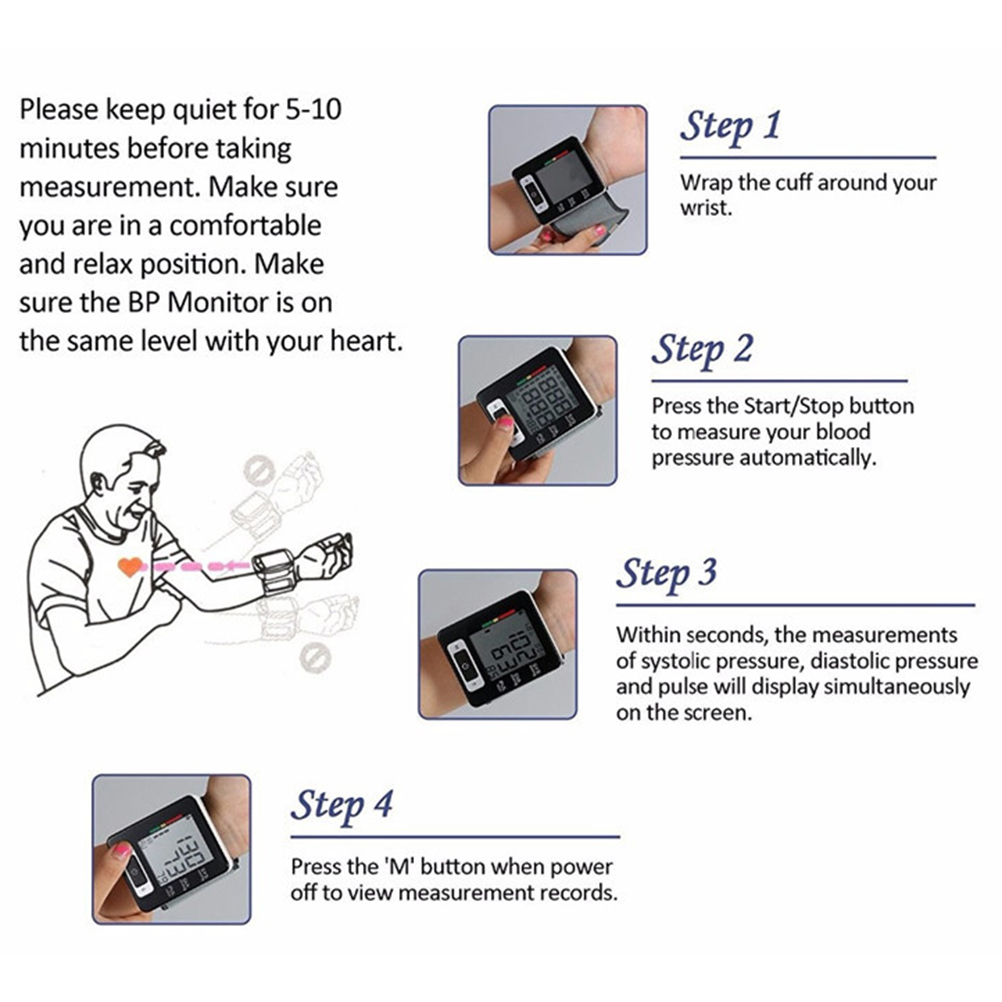 Please keep quiet for 5-10 minutes before taking measurement. Make sure you are in a comfortable and relax position. Make sure the BP Monitor is on the same level with your heart.

Step 1

Wrap the cuff around your wrist.

Step 2

Press the Start/Stop button to measure your blood pressure automatically.

Step 3

Within seconds, the measurements of systolic pressure, diastolic pressure and pulse will display simultaneously on the screen.

Step 4

Press the 'M' button when power off to view measurement records.