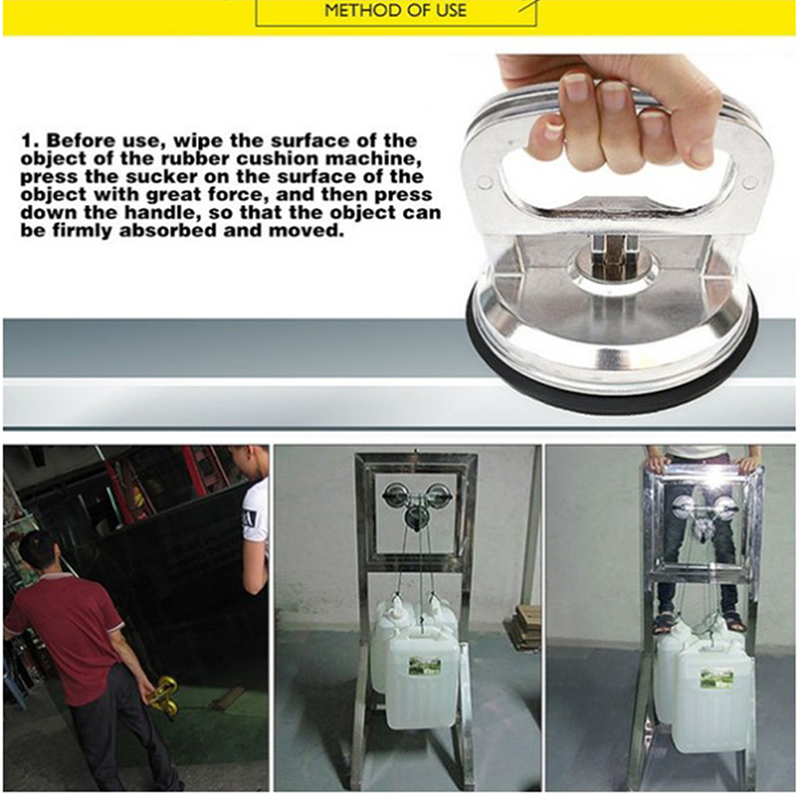 METHOD OF USE

1. Before use, wipe the surface of the object of the rubber cushion machine, press the sucker on the surface of the object with great force, and then press down the handle, so that the object can be firmly absorbed and moved.