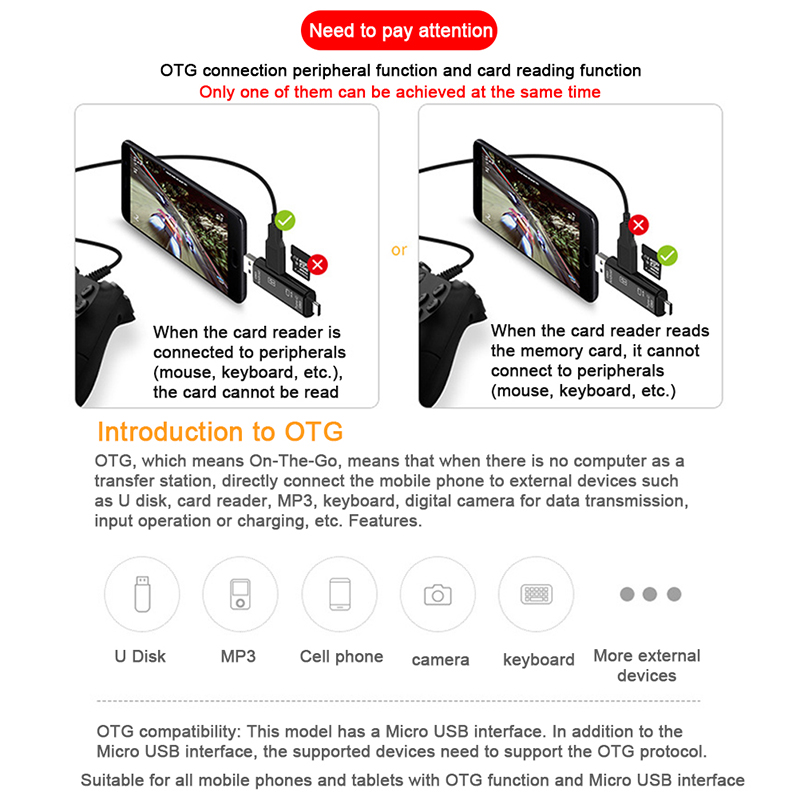 Need to pay attention

OTG connection peripheral function and card reading function
Only one of them can be achieved at the same time

When the card reader is connected to peripherals (mouse, keyboard, etc.), the card cannot be read

or

When the card reader reads the memory card, it cannot connect to peripherals (mouse, keyboard, etc.)

Introduction to OTG

OTG, which means On-The-Go, means that when there is no computer as a transfer station, directly connect the mobile phone to external devices such as U disk, card reader, MP3, keyboard, digital camera for data transmission, input operation or charging, etc. Features.

U Disk

MP3

Cell phone

camera

keyboard

More external devices

OTG compatibility: This model has a Micro USB interface. In addition to the Micro USB interface, the supported devices need to support the OTG protocol.

Suitable for all mobile phones and tablets with OTG function and Micro USB interface