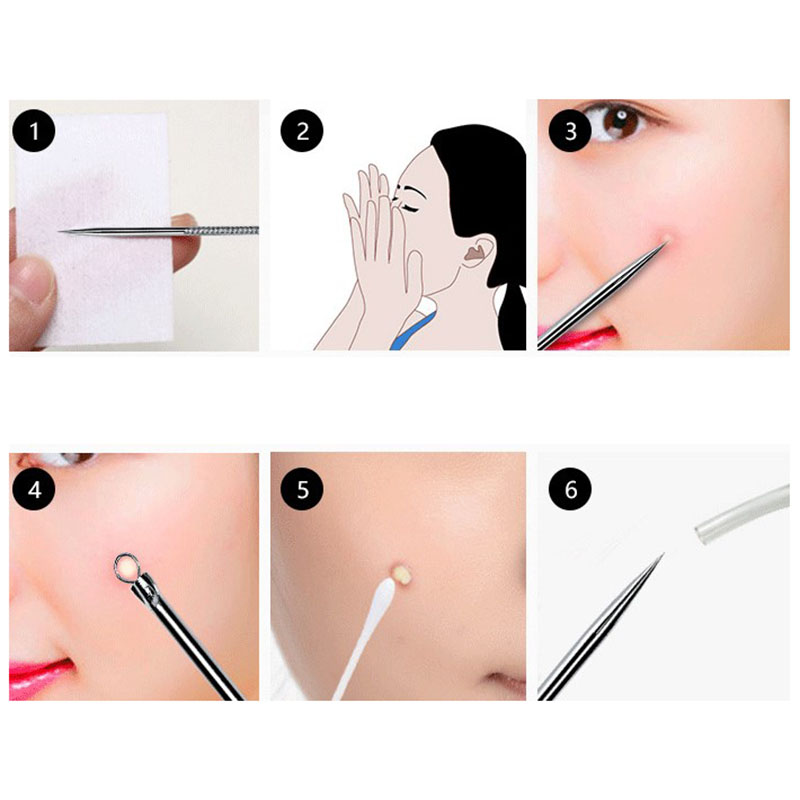 1

2

3

4

5

6