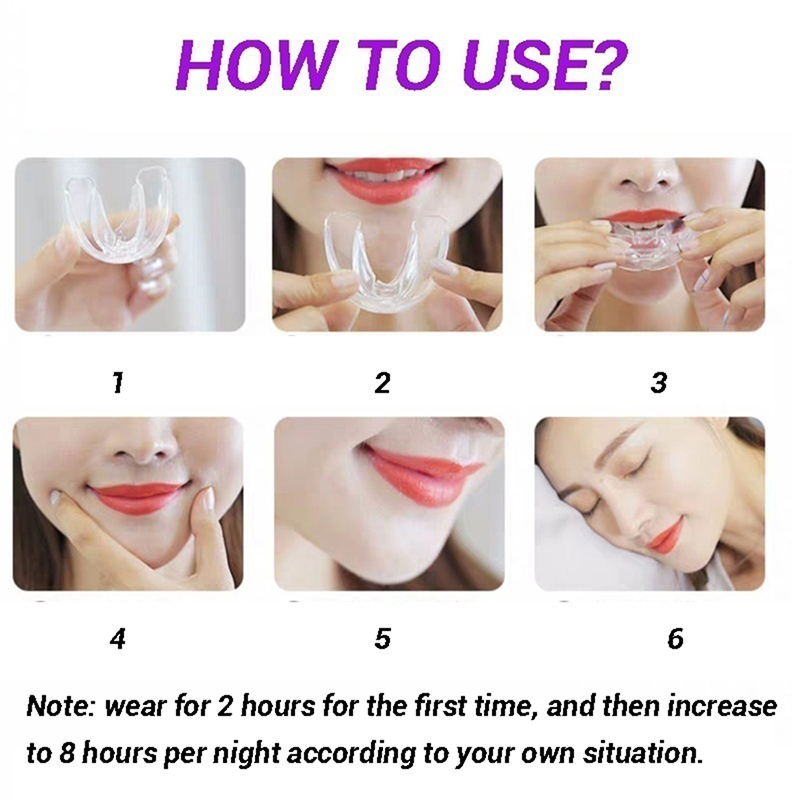 HOW TO USE?

1

2

3

4

5

6

Note: wear for 2 hours for the first time, and then increase to 8 hours per night according to your own situation.