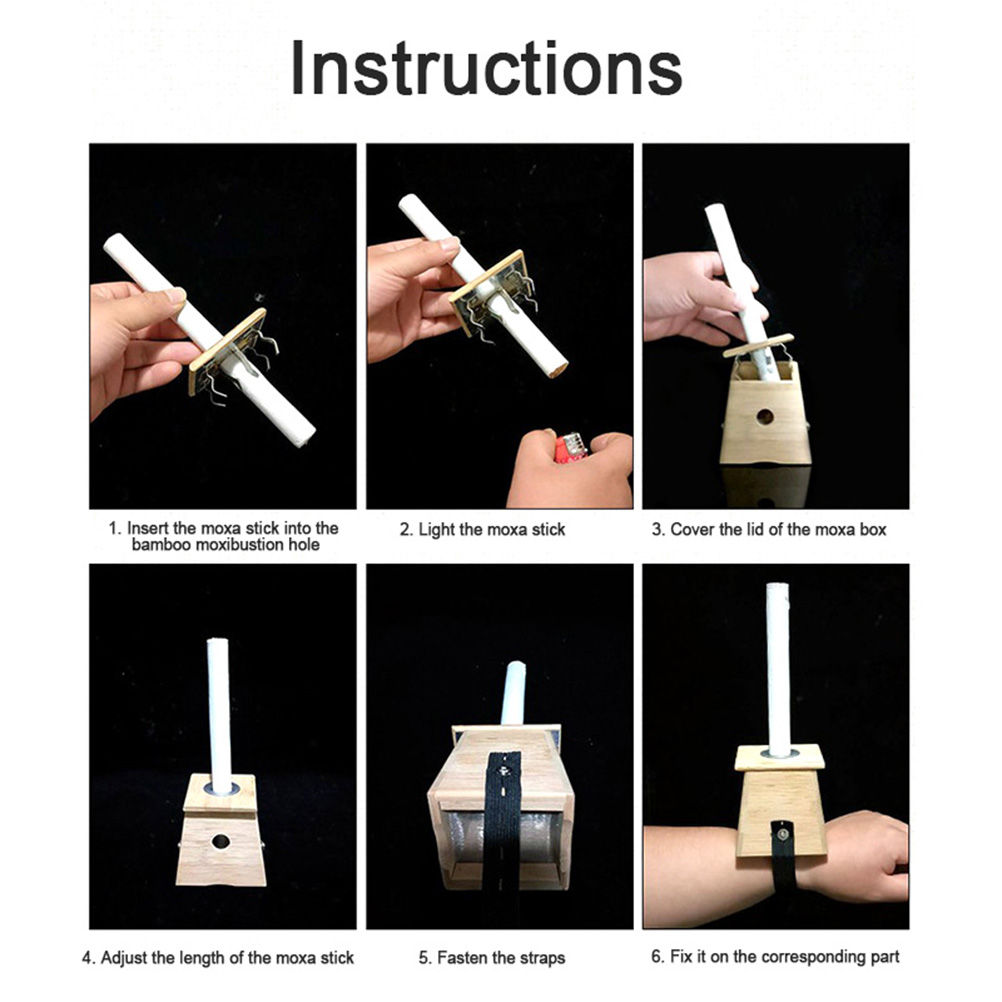 Instructions

1. Insert the moxa stick into the bamboo moxibustion hole

2. Light the moxa stick

3. Cover the lid of the moxa box

4. Adjust the length of the moxa stick

5. Fasten the straps

6. Fix it on the corresponding part