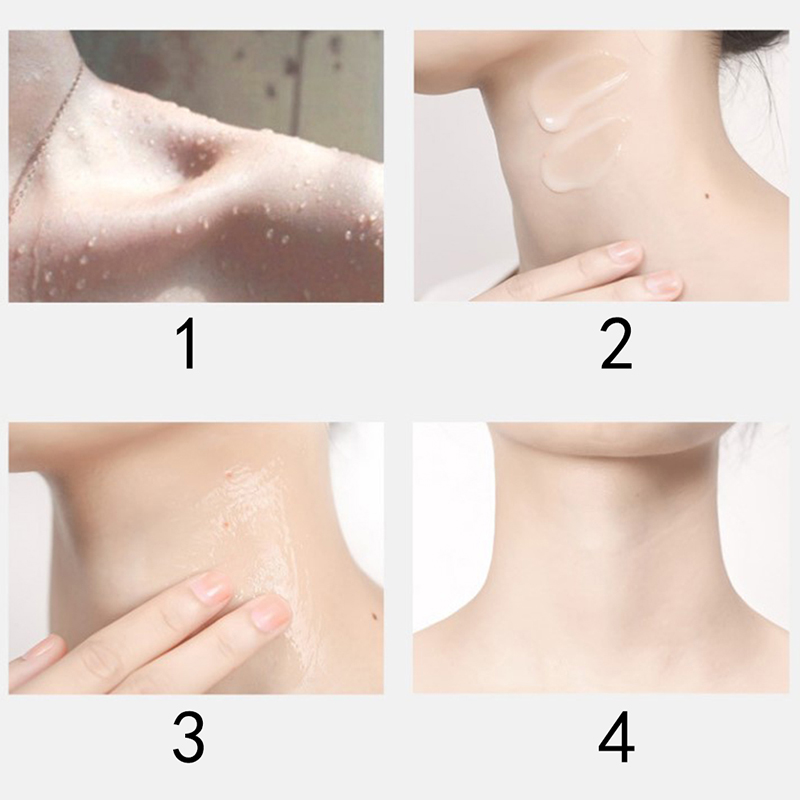 1

2

3

4