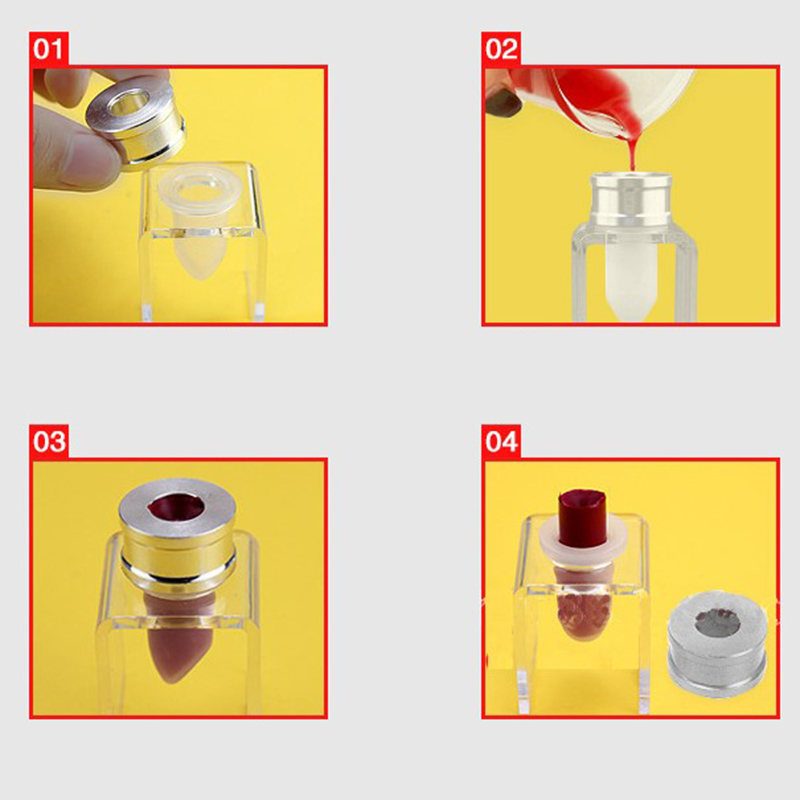 01

02

03

04