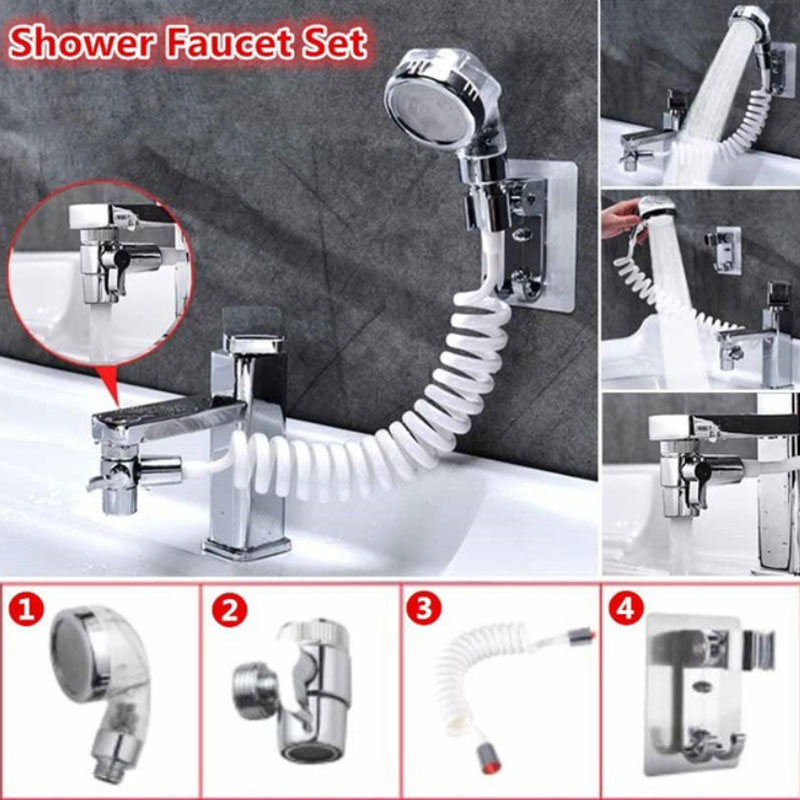 Shower Faucet Set

1

2

3

4