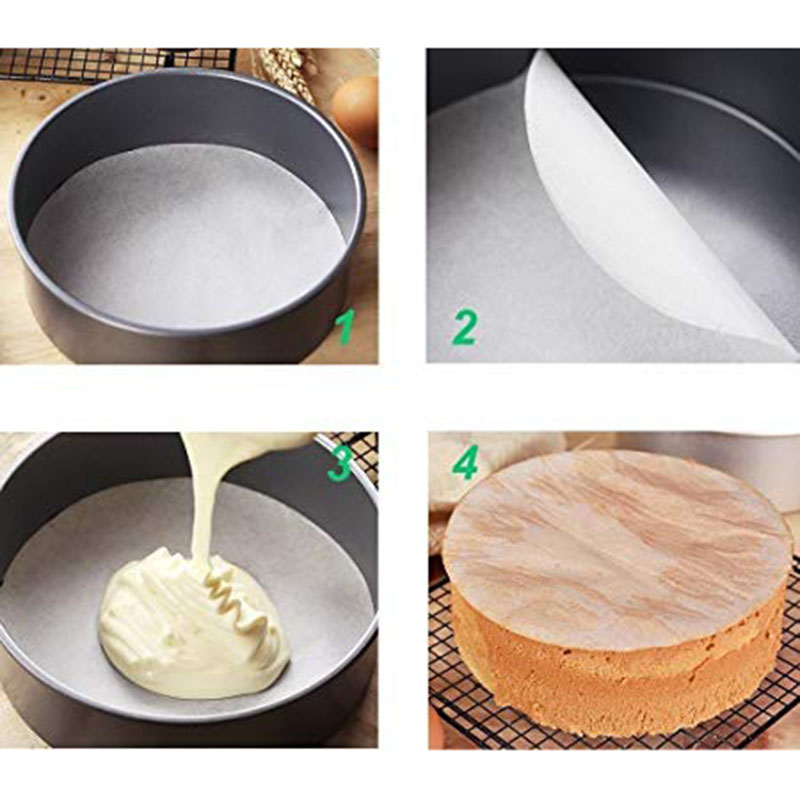 1

2

3

4