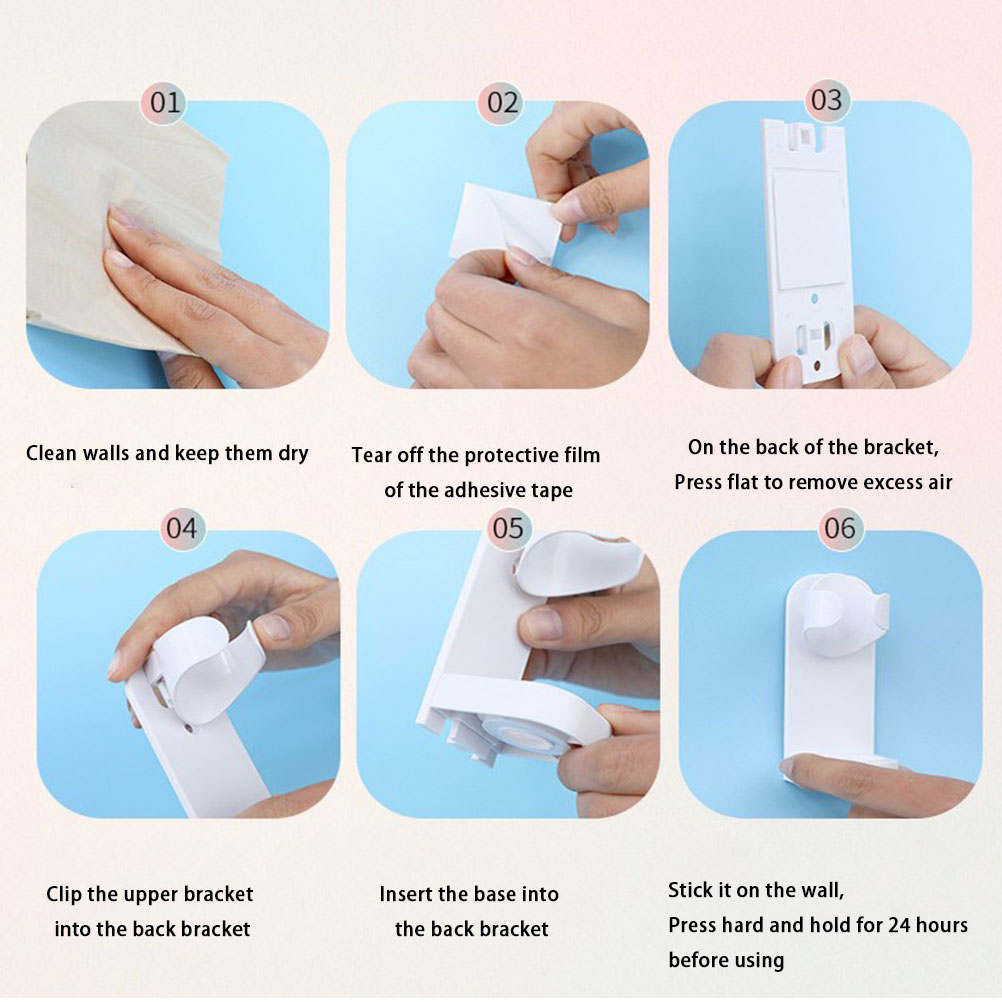 01

Clean walls and keep them dry

02

Tear off the protective film of the adhesive tape

03

On the back of the bracket, Press flat to remove excess air

04

Clip the upper bracket into the back bracket

05

Insert the base into the back bracket

06

Stick it on the wall, Press hard and hold for 24 hours before using