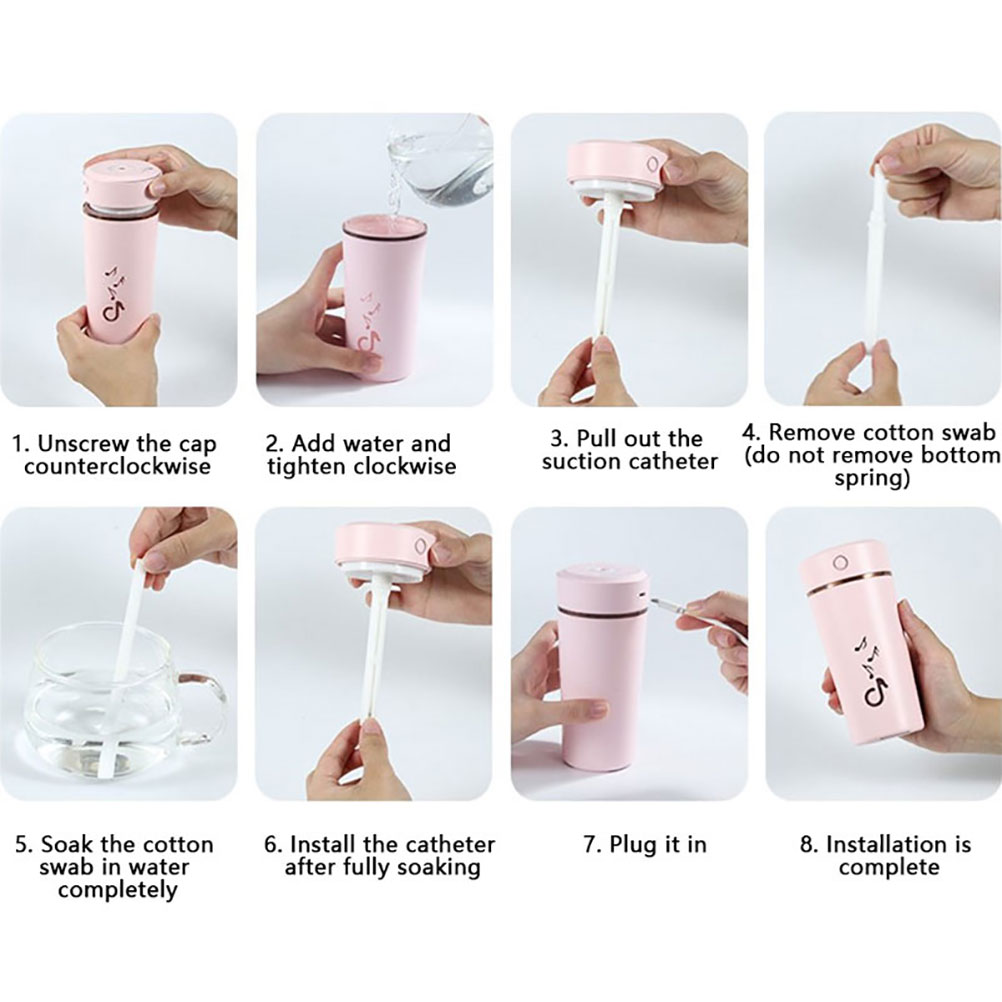 1. Unscrew the cap counterclockwise

2. Add water and tighten clockwise

3. Pull out the suction catheter

4. Remove cotton swab (do not remove bottom spring)

5. Soak the cotton swab in water completely

6. Install the catheter after fully soaking

7. Plug it in

8. Installation is complete