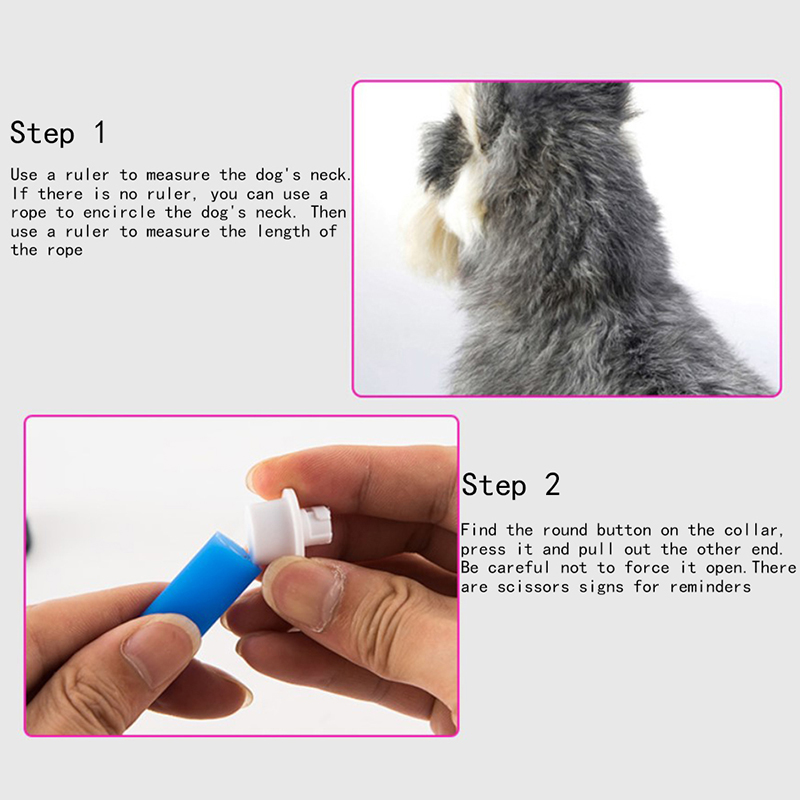 Step 1

Use a ruler to measure the dog's neck. If there is no ruler, you can use a rope to encircle the dog's neck. Then use a ruler to measure the length of the rope

Step 2

Find the round button on the collar, press it and pull out the other end. Be careful not to force it open.There are scissors signs for reminders