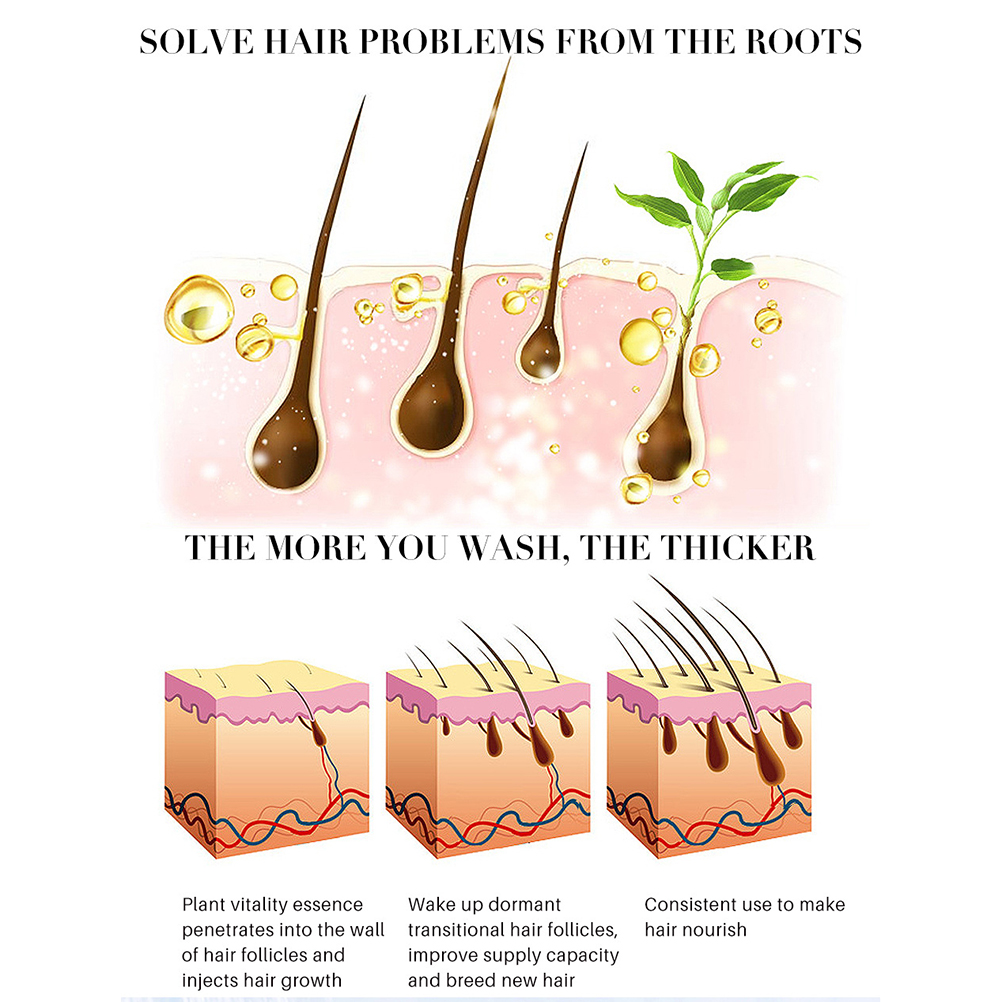 SOLVE HAIR PROBLEMS FROM THE ROOTS

THE MORE YOU WASH, THE THICKER

Plant vitality essence penetrates into the wall of hair follicles and injects hair growth

Wake up dormant transitional hair follicles, improve supply capacity and breed new hair

Consistent use to make hair nourish