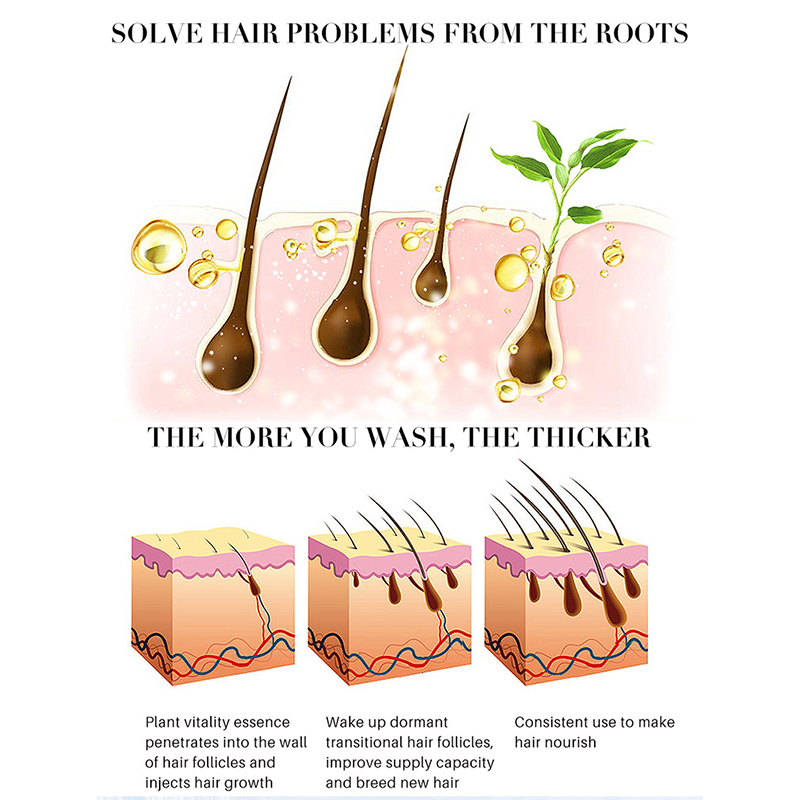 SOLVE HAIR PROBLEMS FROM THE ROOTS

THE MORE YOU WASH, THE THICKER

Plant vitality essence penetrates into the wall of hair follicles and injects hair growth

Wake up dormant transitional hair follicles, improve supply capacity and breed new hair

Consistent use to make hair nourish