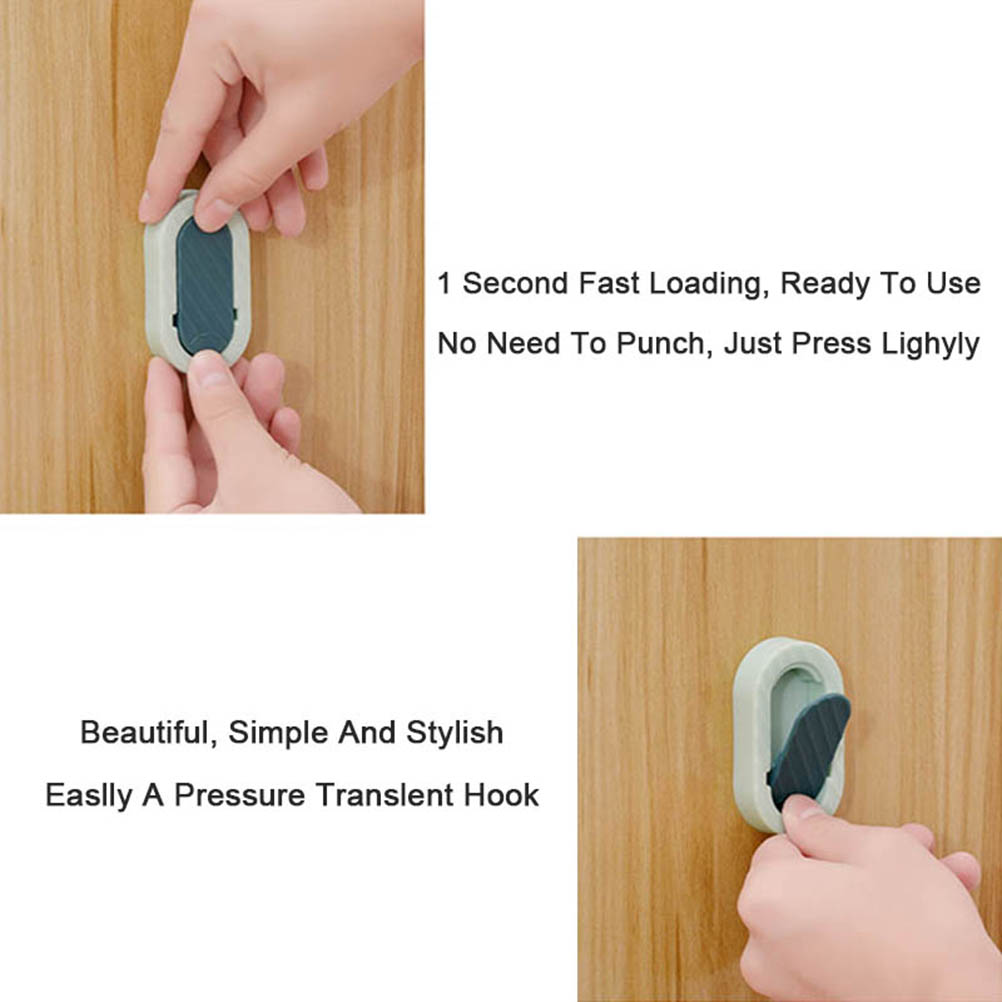 1 Second Fast Loading, Ready To Use

No Need To Punch, Just Press Lighyly

Beautiful, Simple And Stylish

Easlly A Pressure Translent Hook