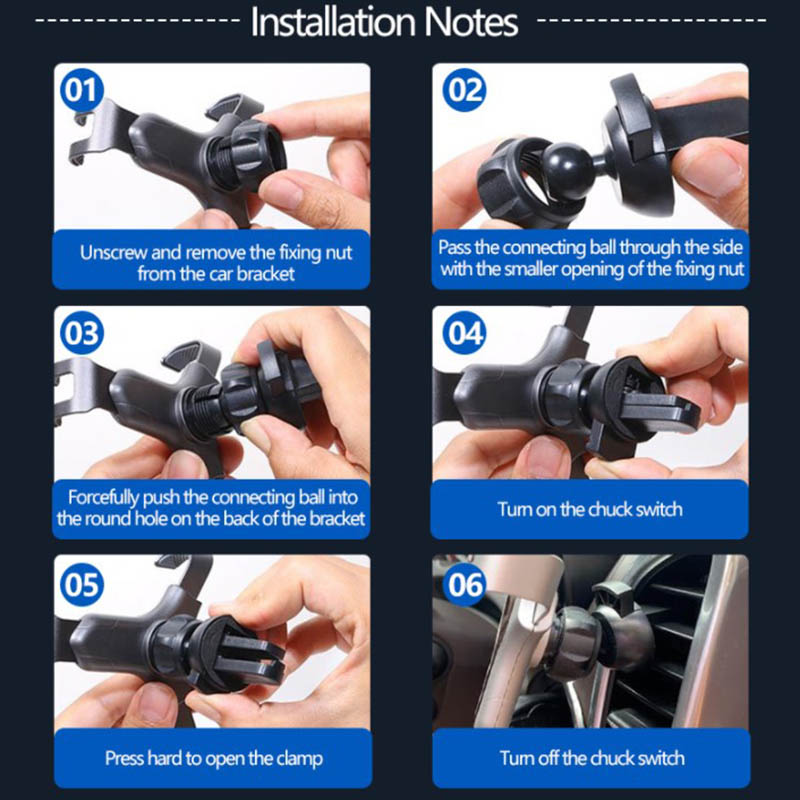 Installation Notes

01
Unscrew and remove the fixing nut from the car bracket

02
Pass the connecting ball through the side with the smaller opening of the fixing nut

03
Forcefully push the connecting ball into the round hole on the back of the bracket

04
Turn on the chuck switch

05
Press hard to open the clamp

06
Turn off the chuck switch