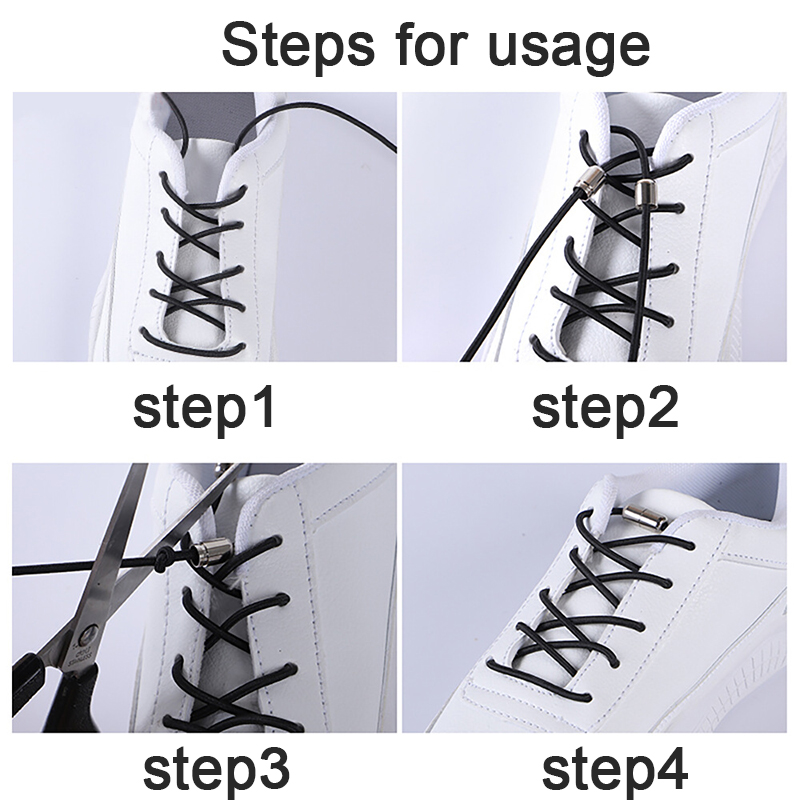 Steps for usage

step1

step2

step3

step4