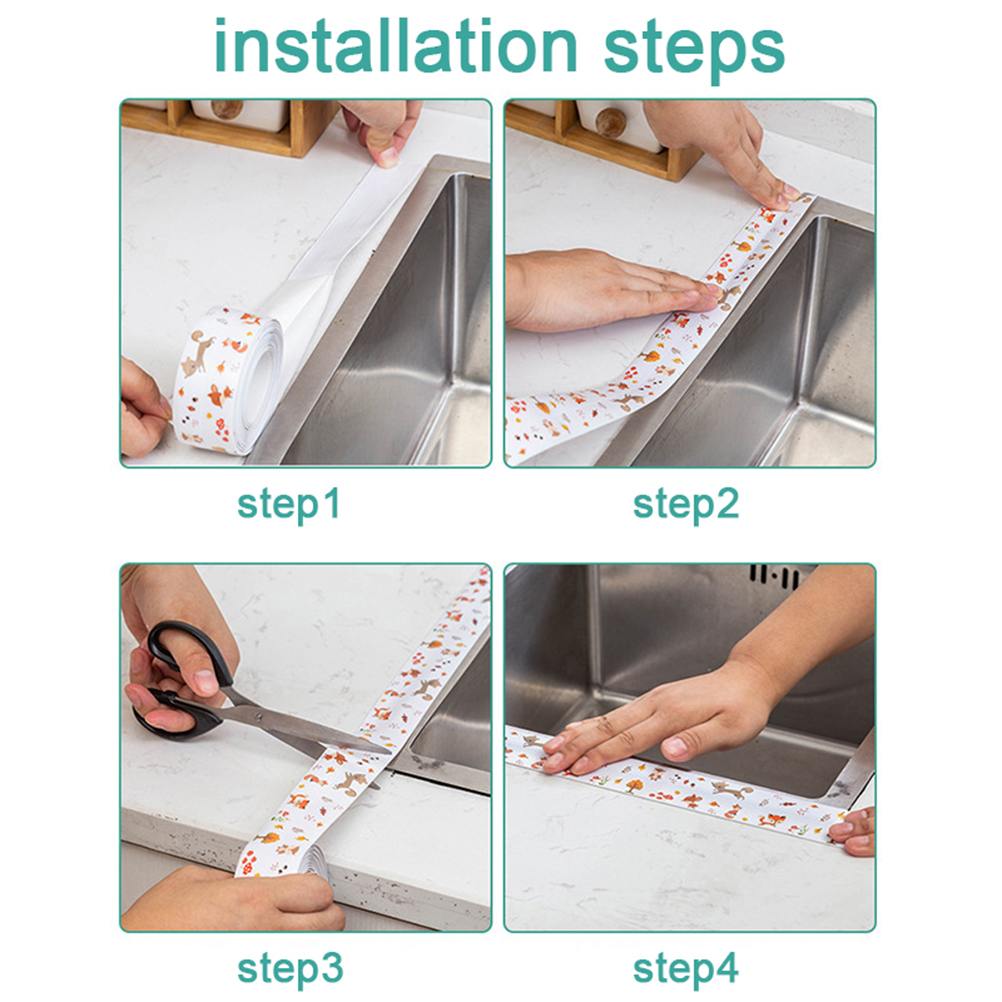 installation steps

step1

step2

step3

step4